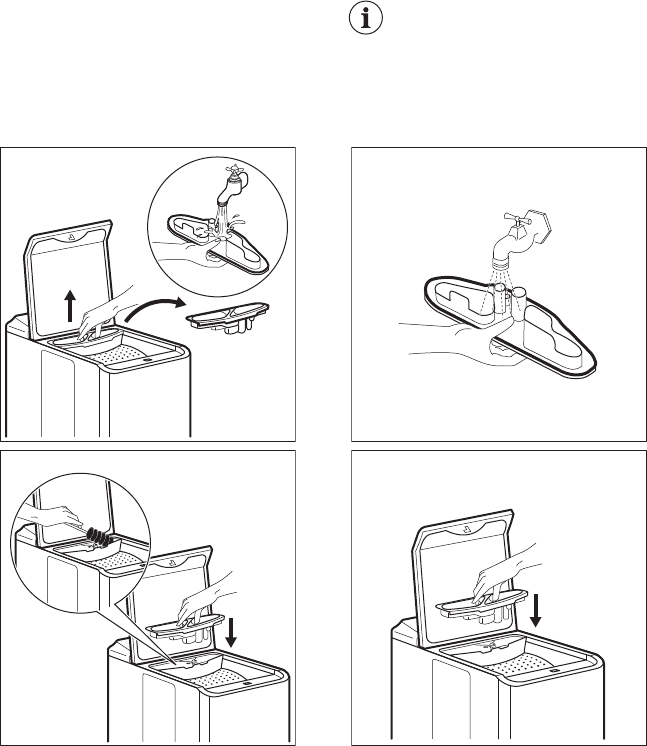 i