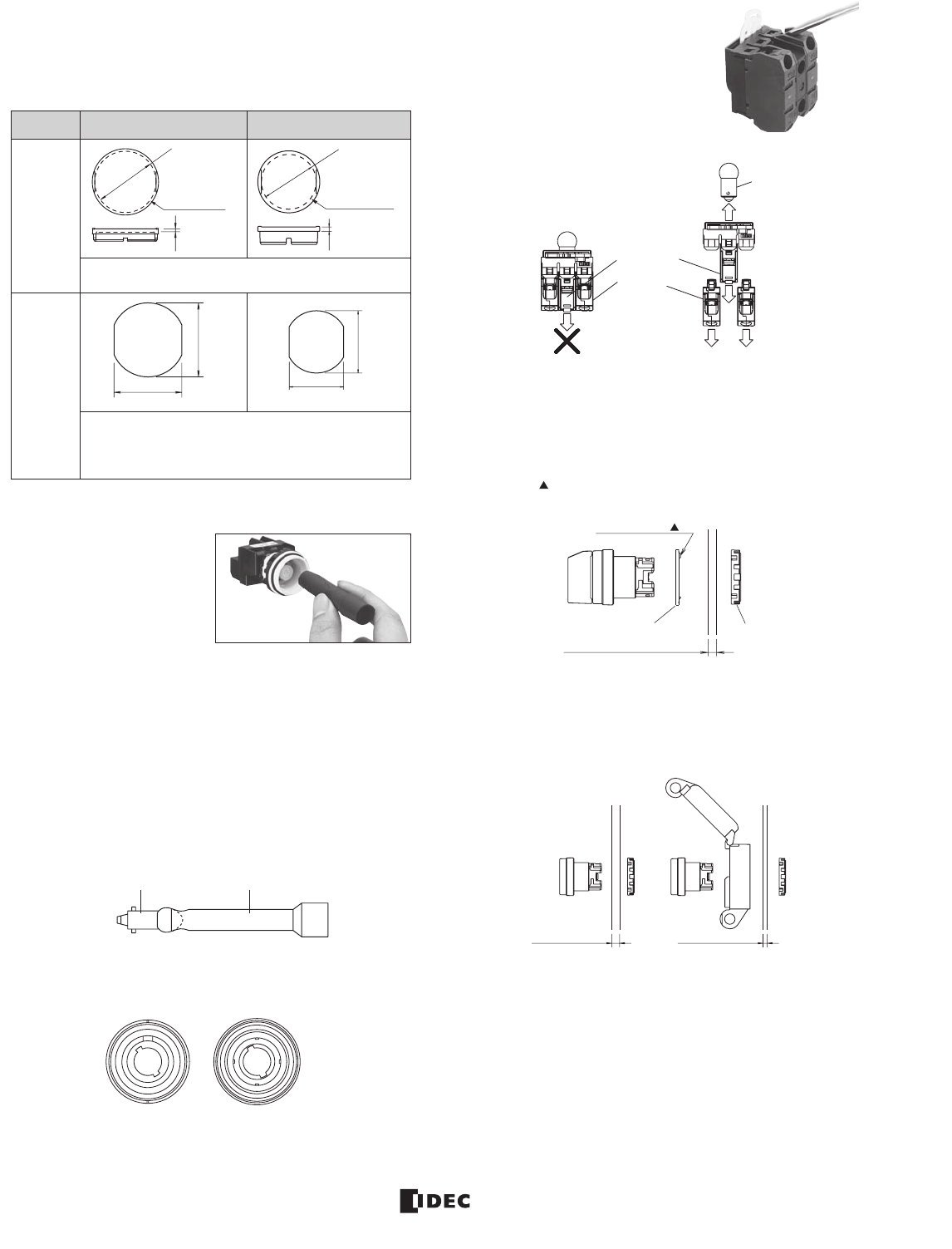 IDEC