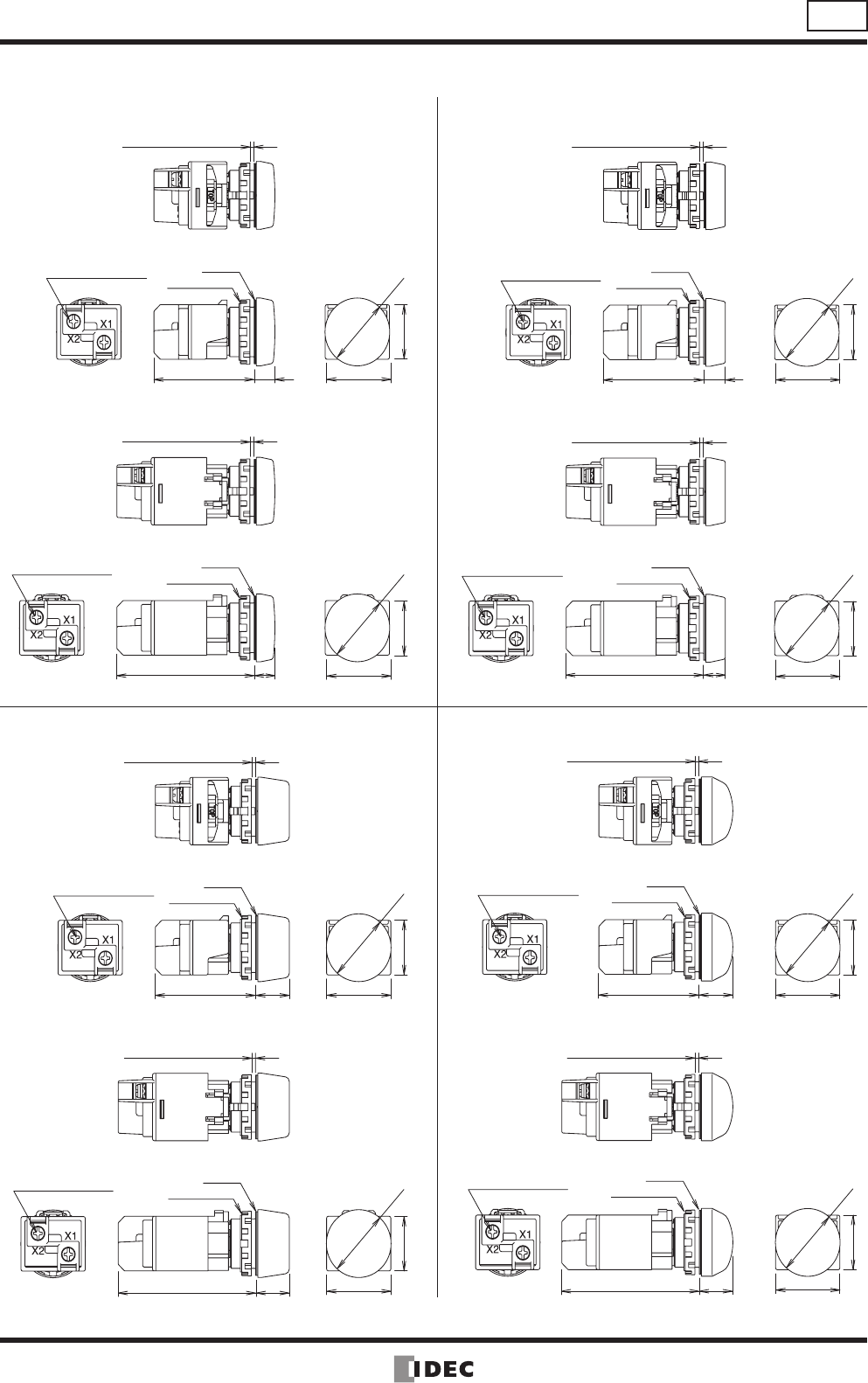 X1
X2

X1
X2

X1
X2

X1
X2

X1
X2

X1
X2

X1
X2

X1
X2

IDEC