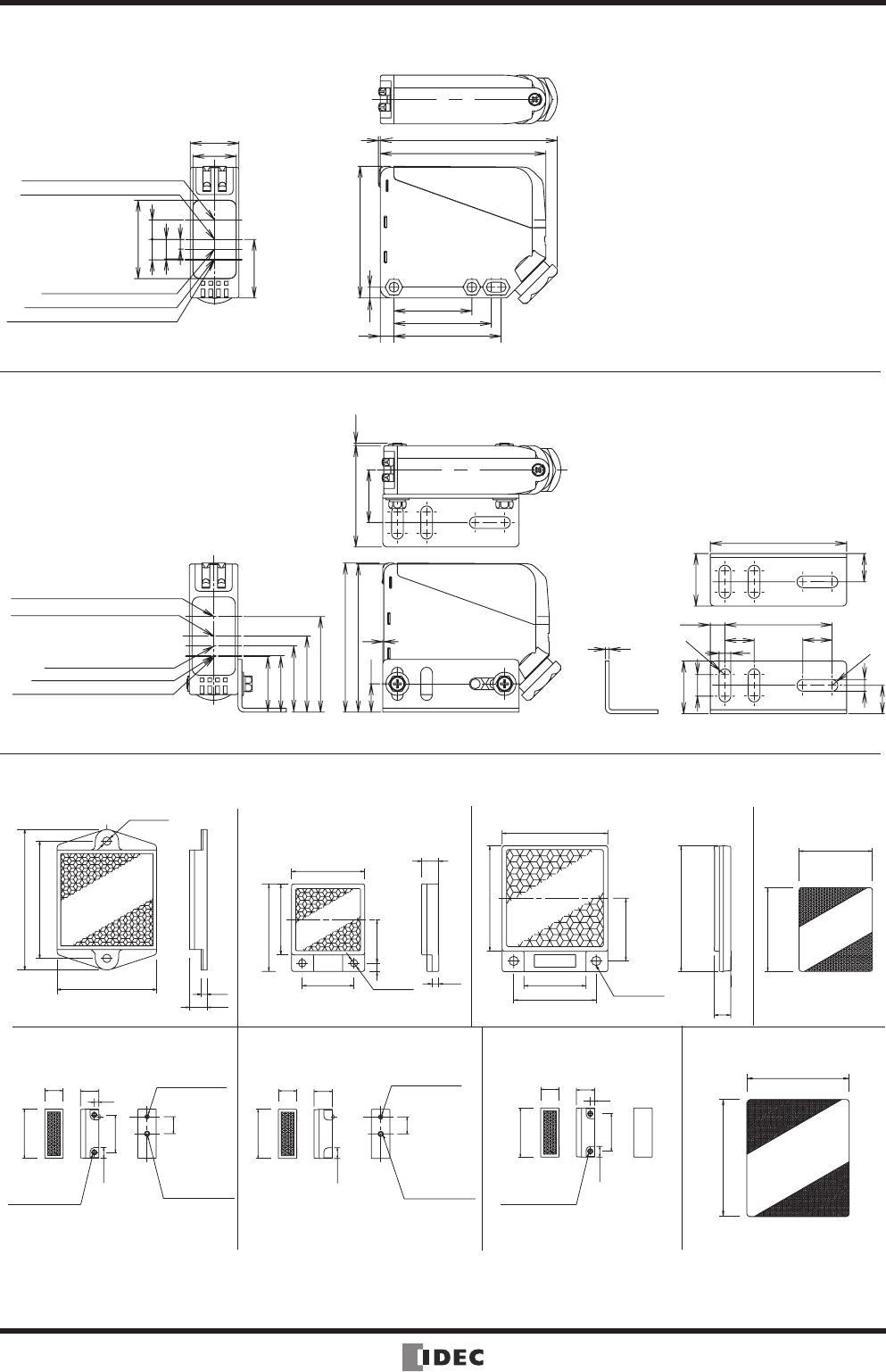 IDEC