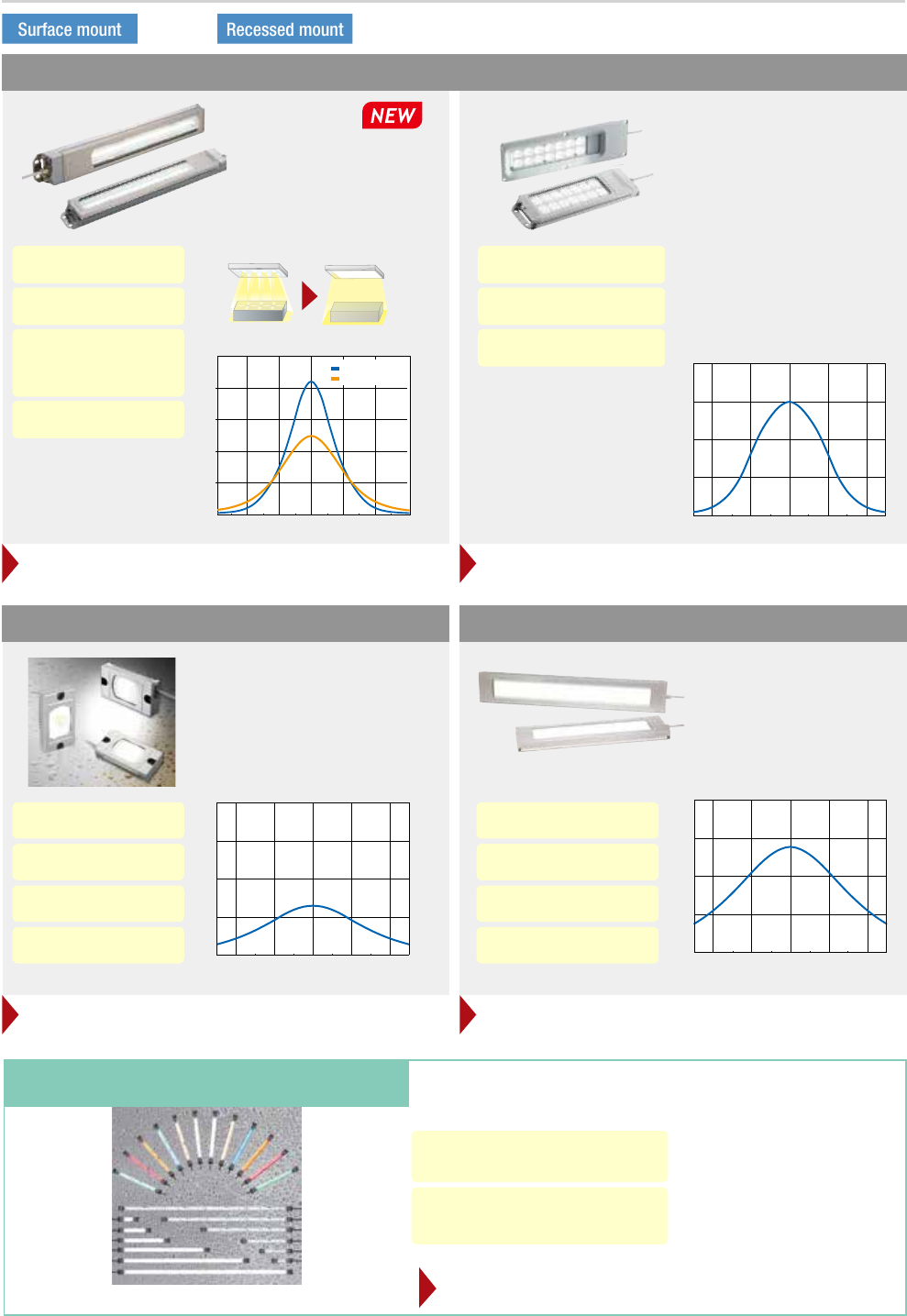 Surface mount

Recessed mount

NEW