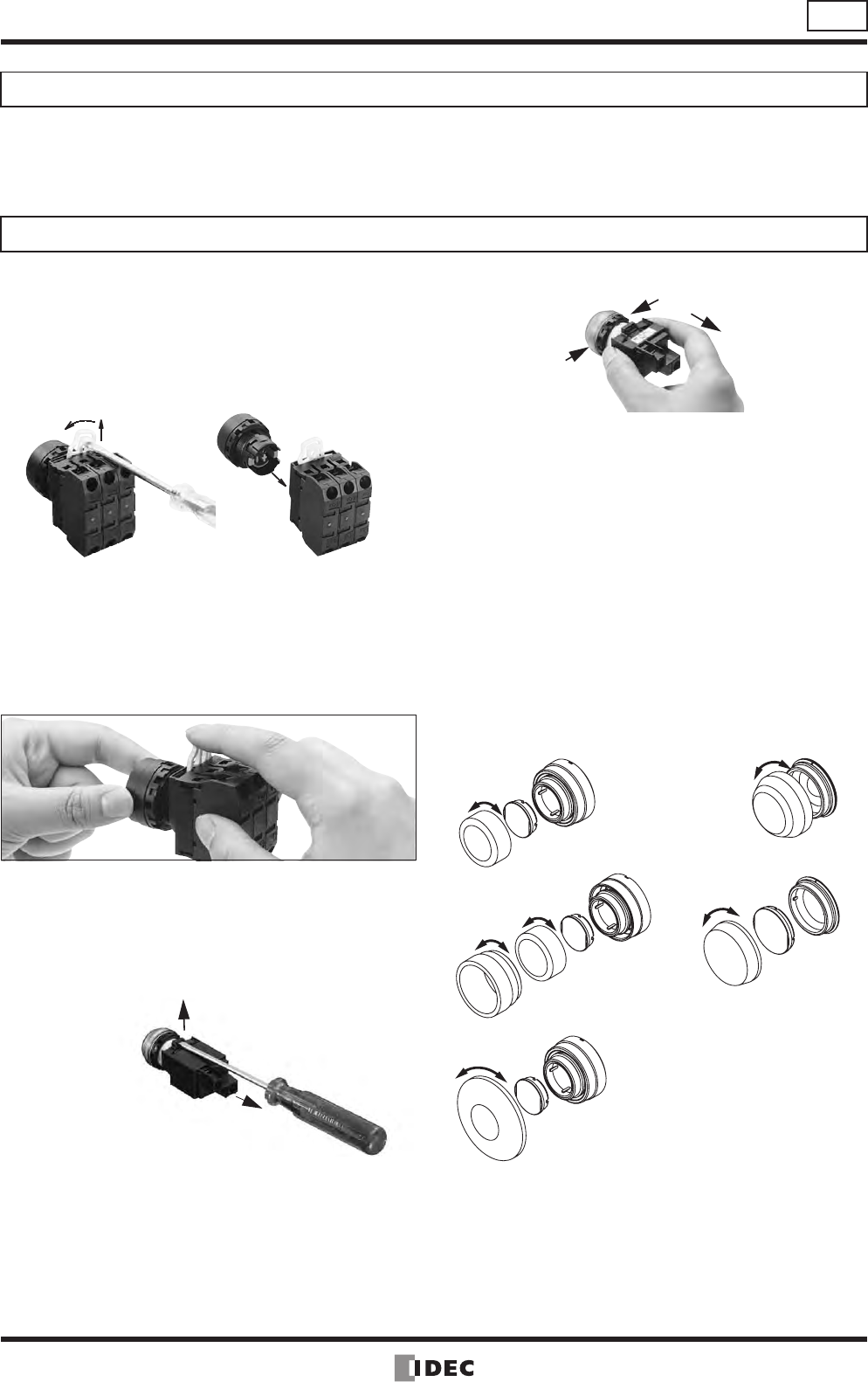 IDEC