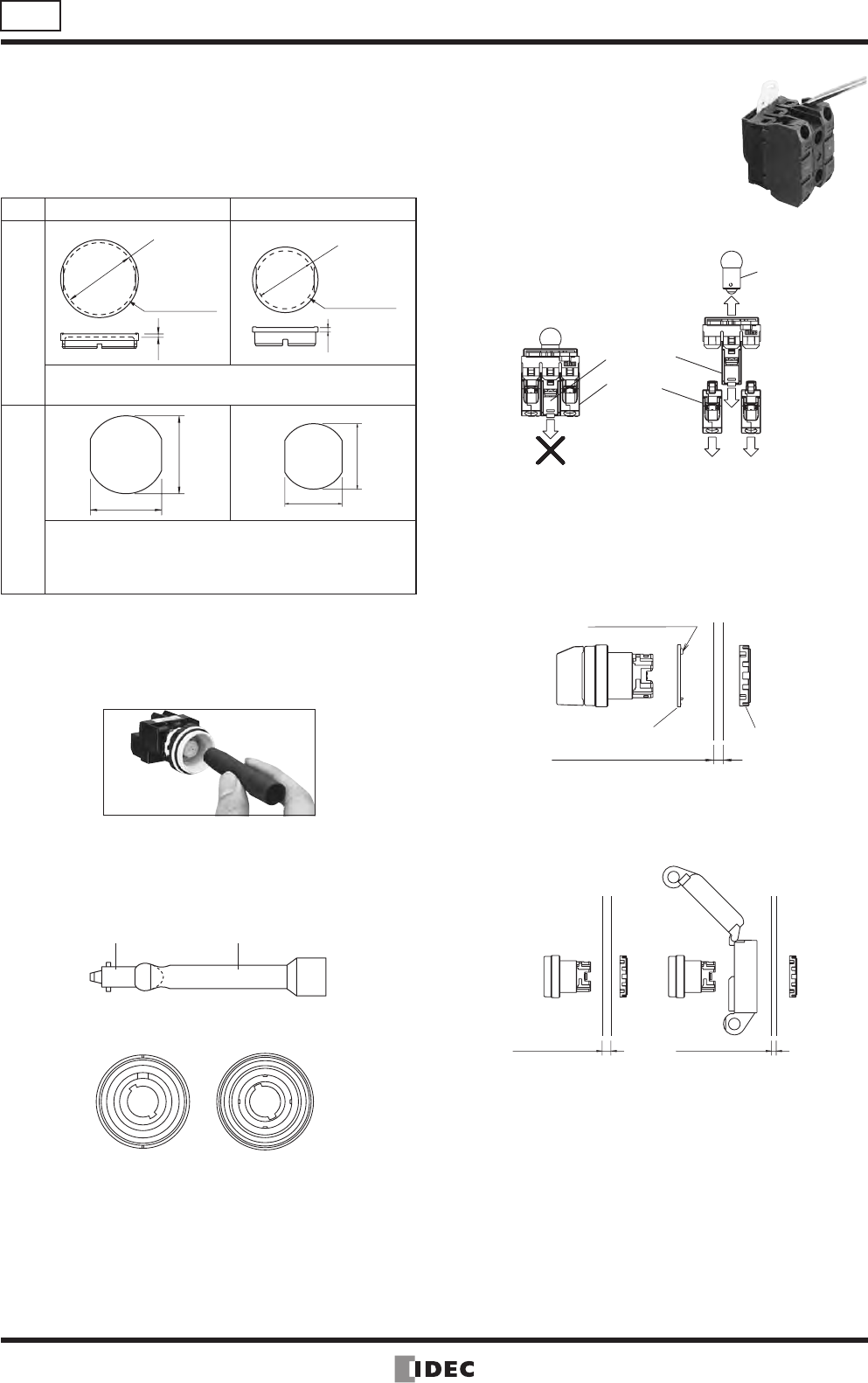 IDEC