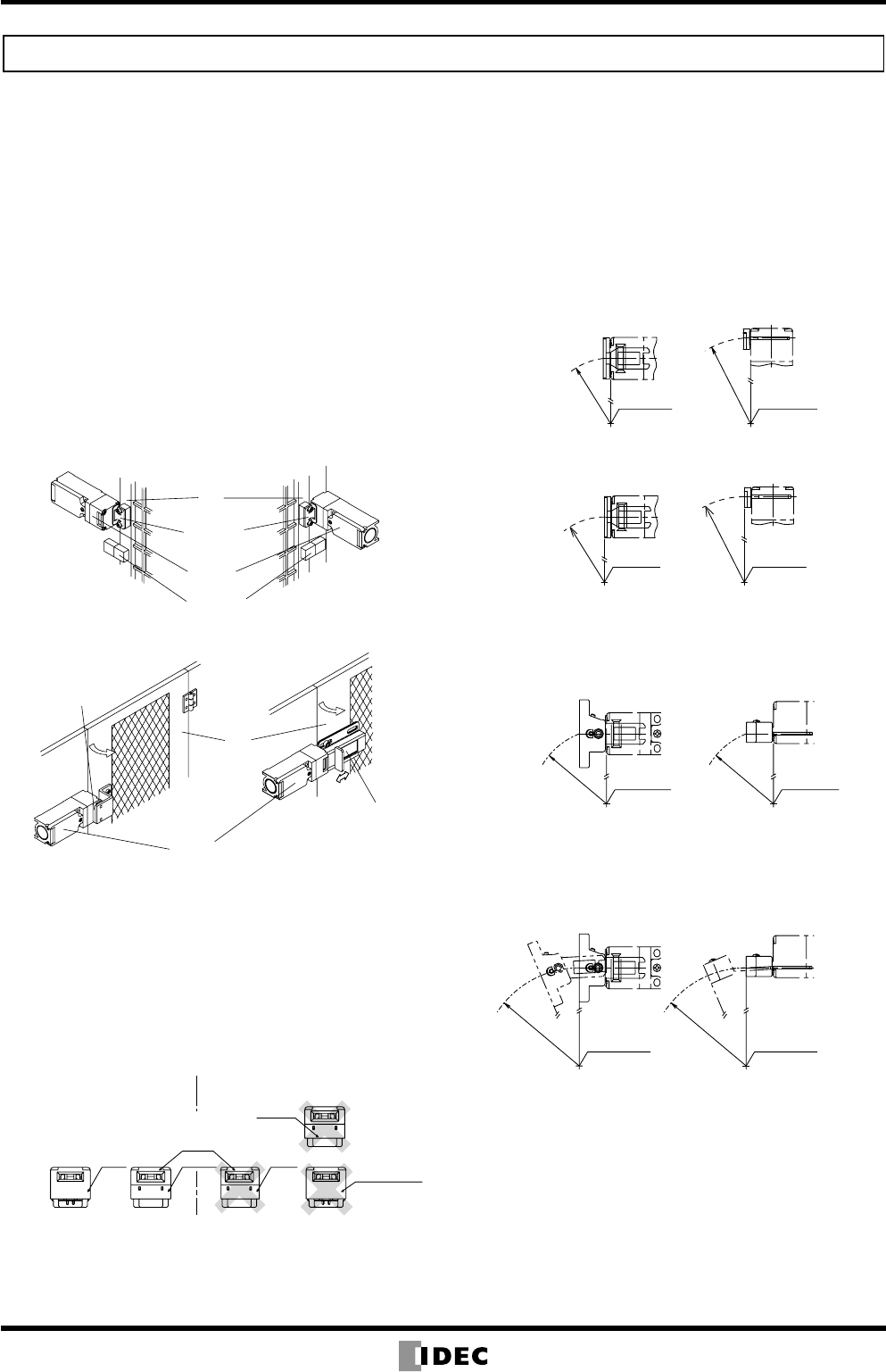 IDEC