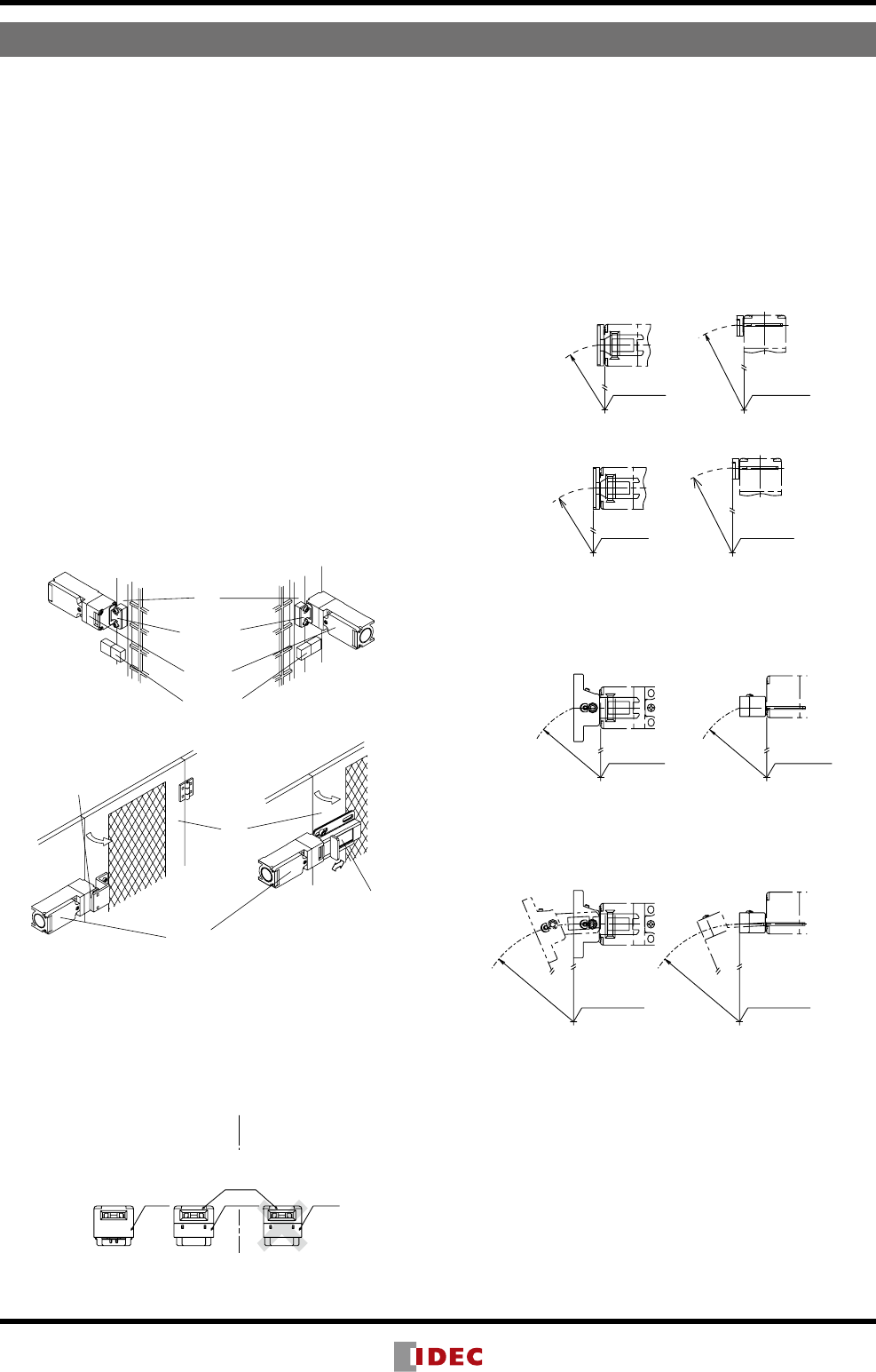 IDEC