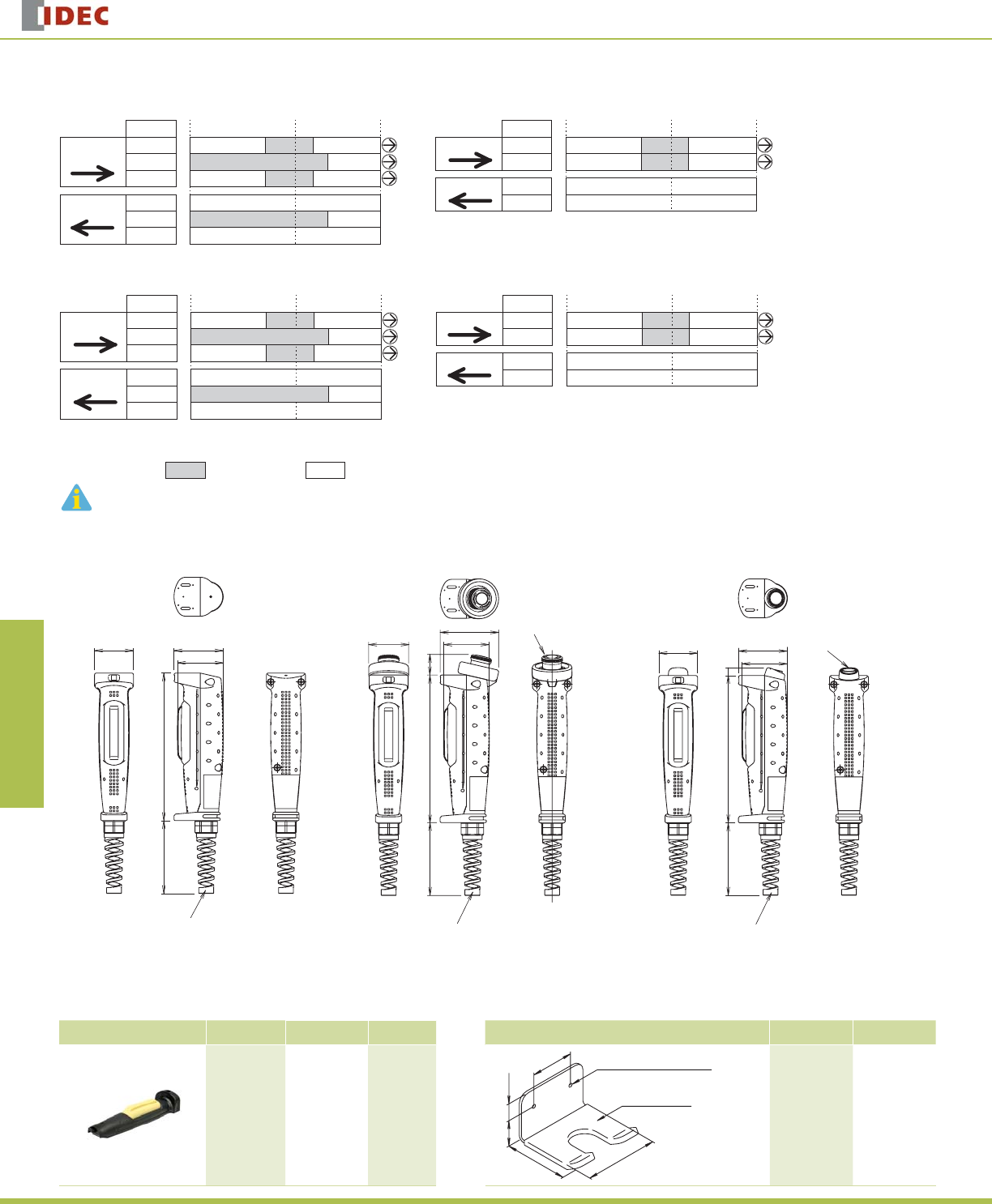 IDEC