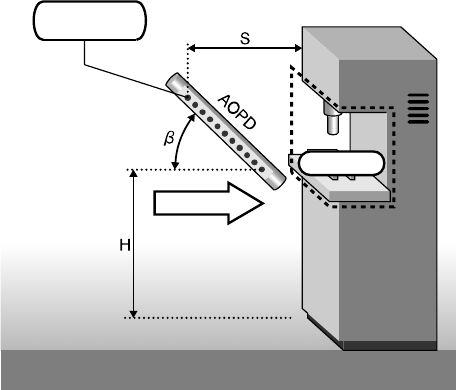 S
AOPD
$\beta$
H