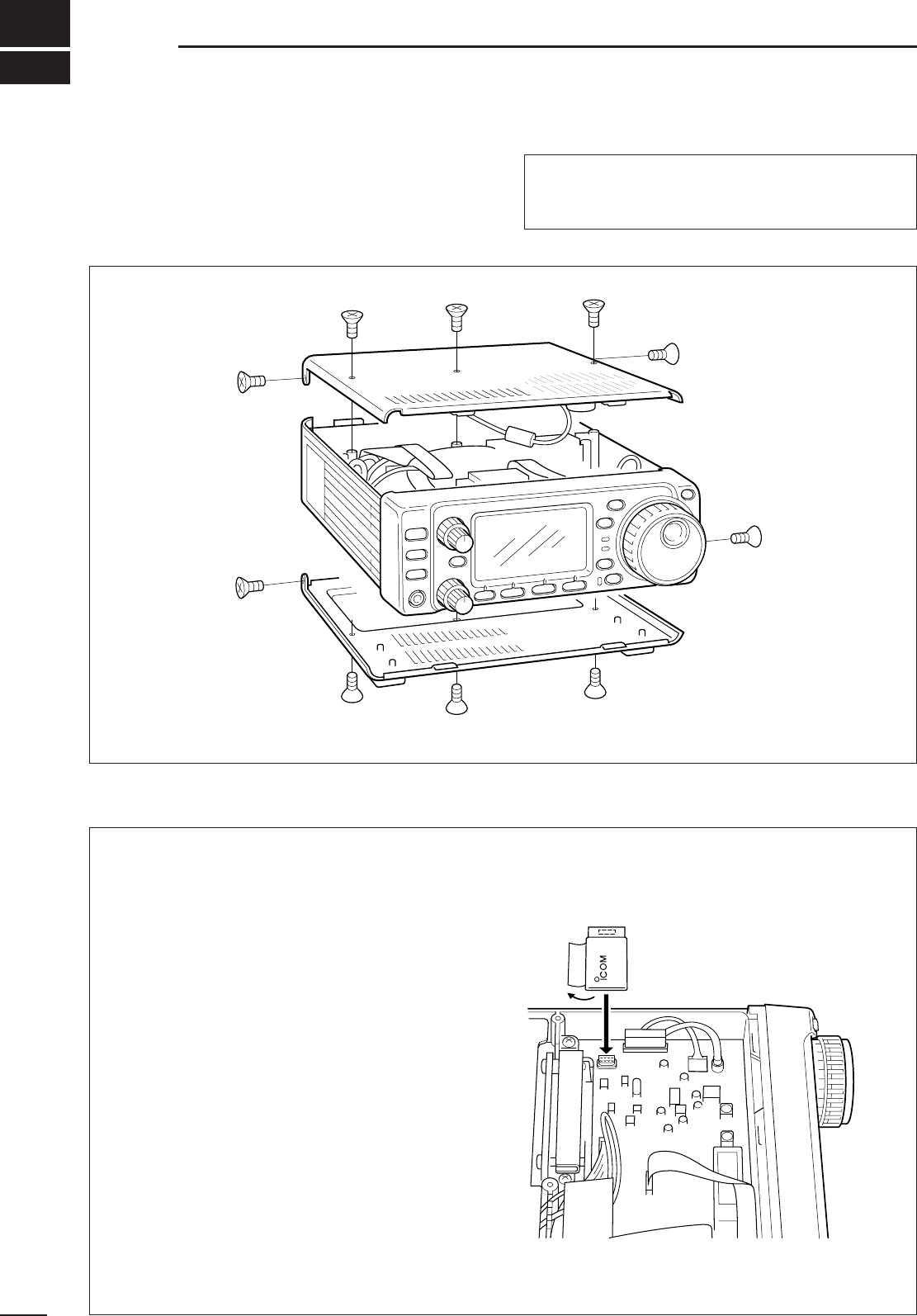 iCOM