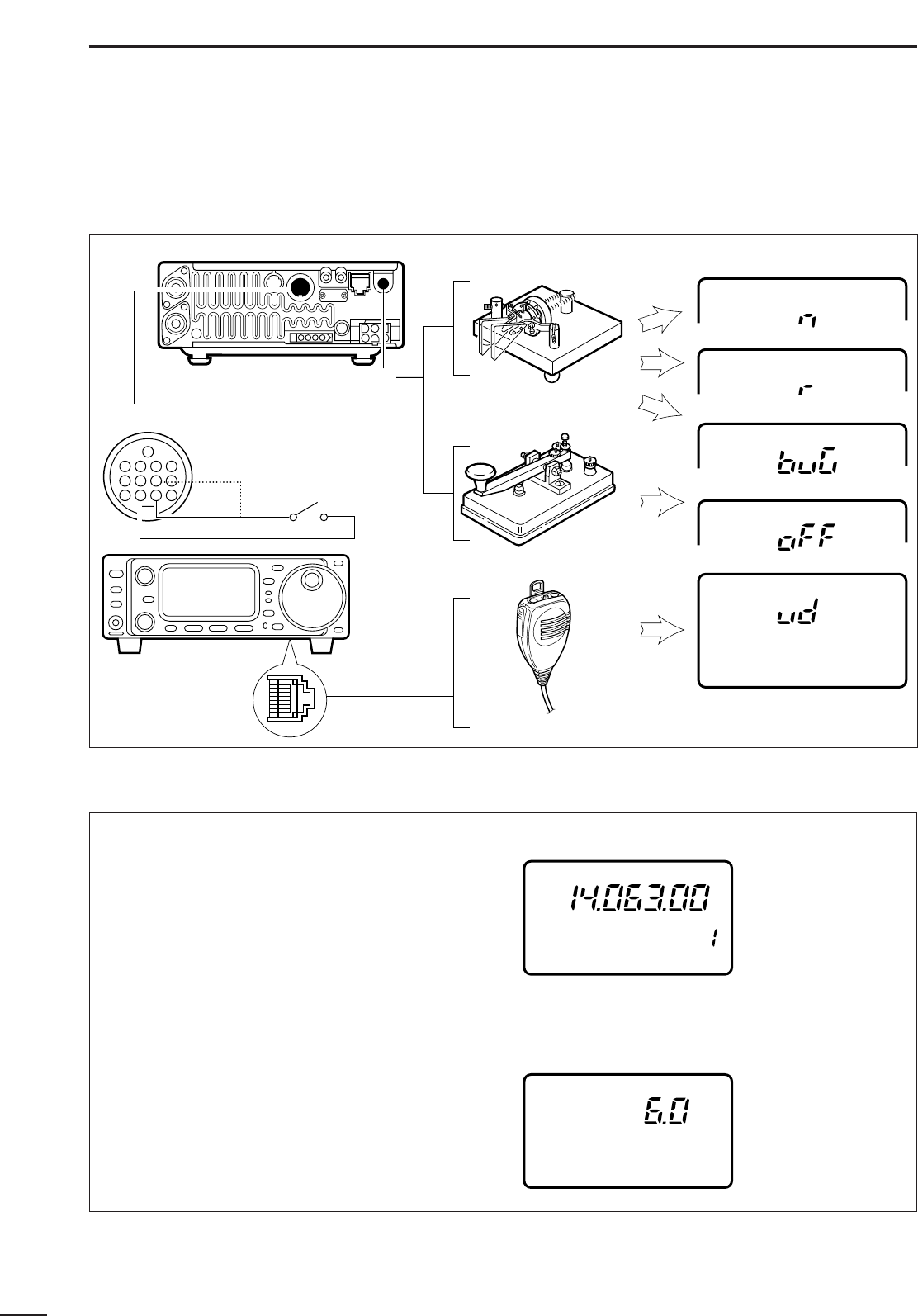 n

r

buG

oFF

ud

14.063.00
1

6.0