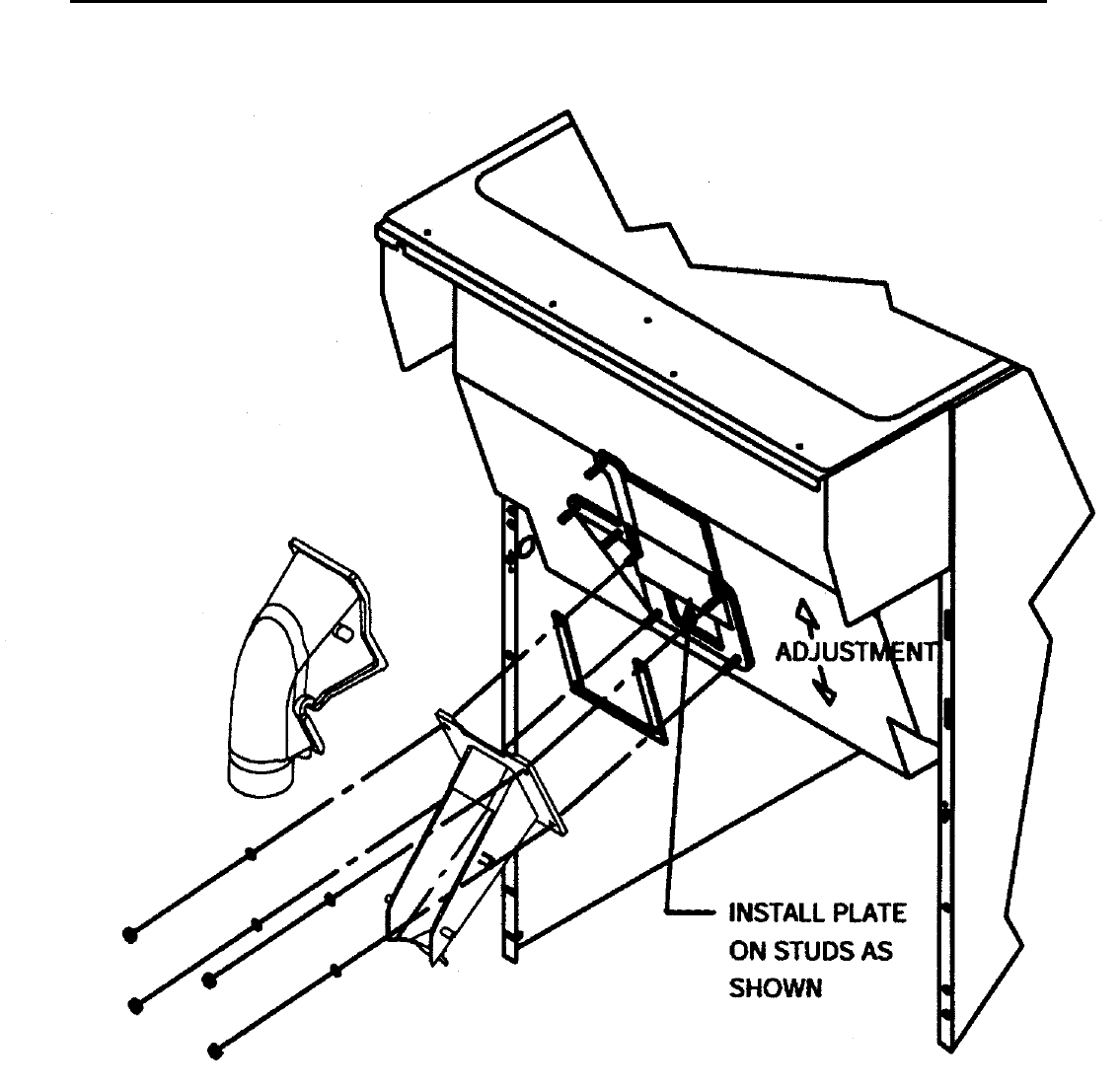 ADJUSTMENT

INSTALL PLATE ON STUDS AS SHOWN