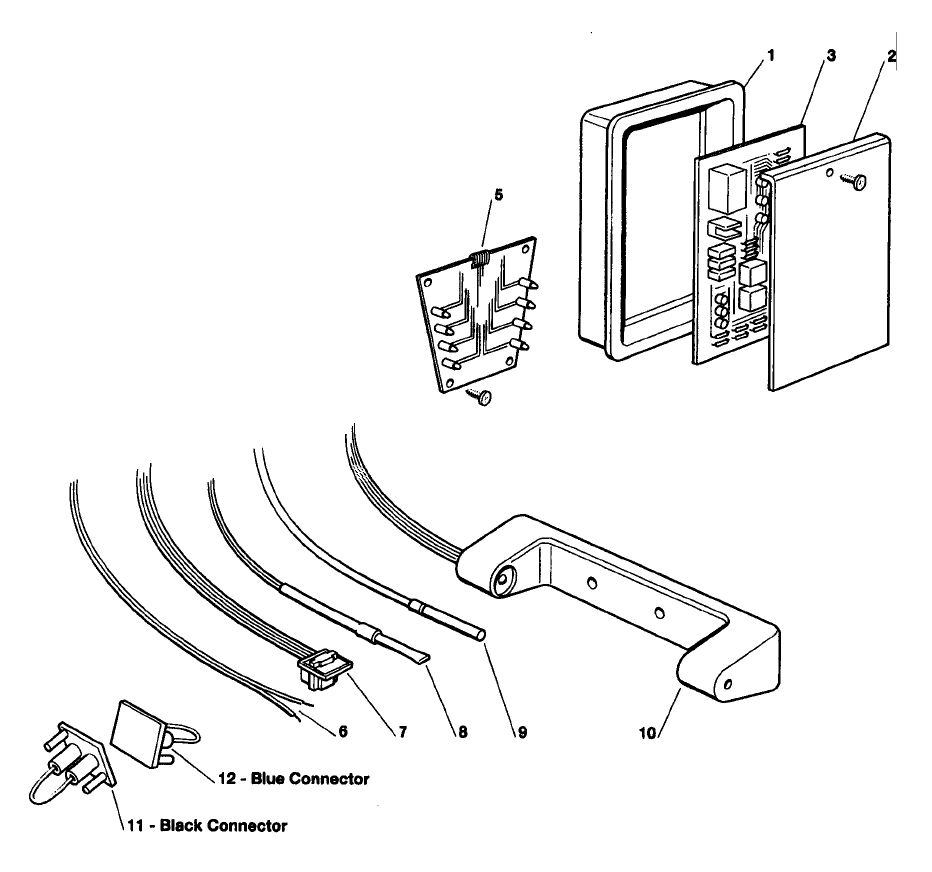 1
3
2
5
6
7
8
9
10
12 - Blue Connector
11 - Black Connector