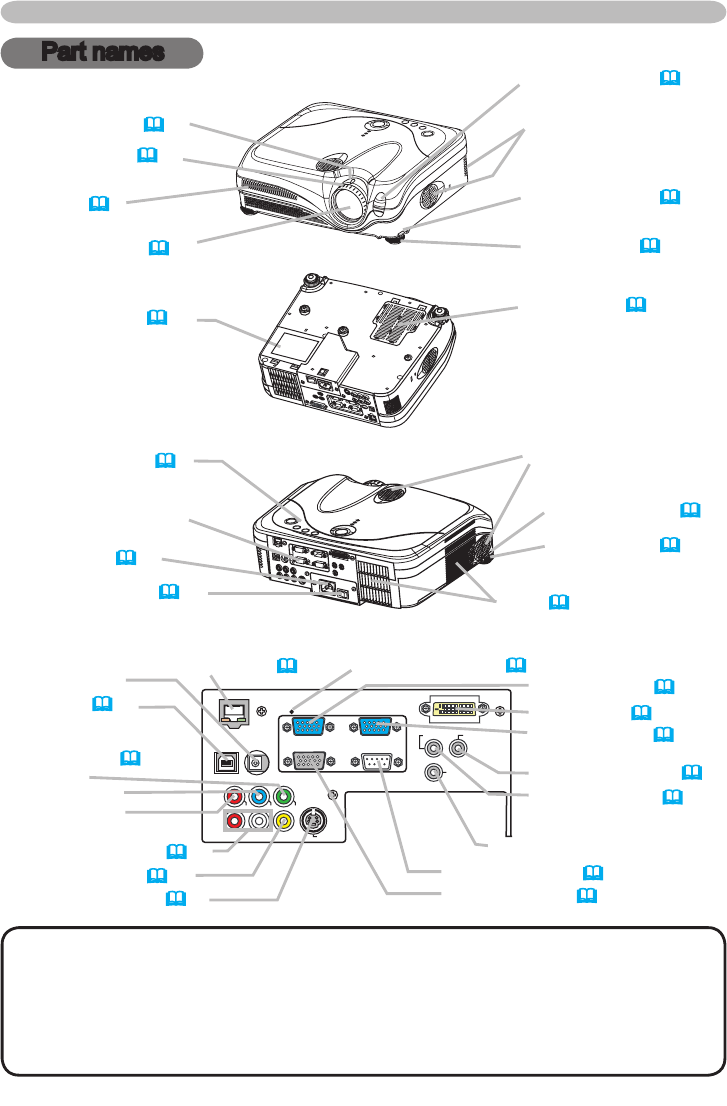 Part names