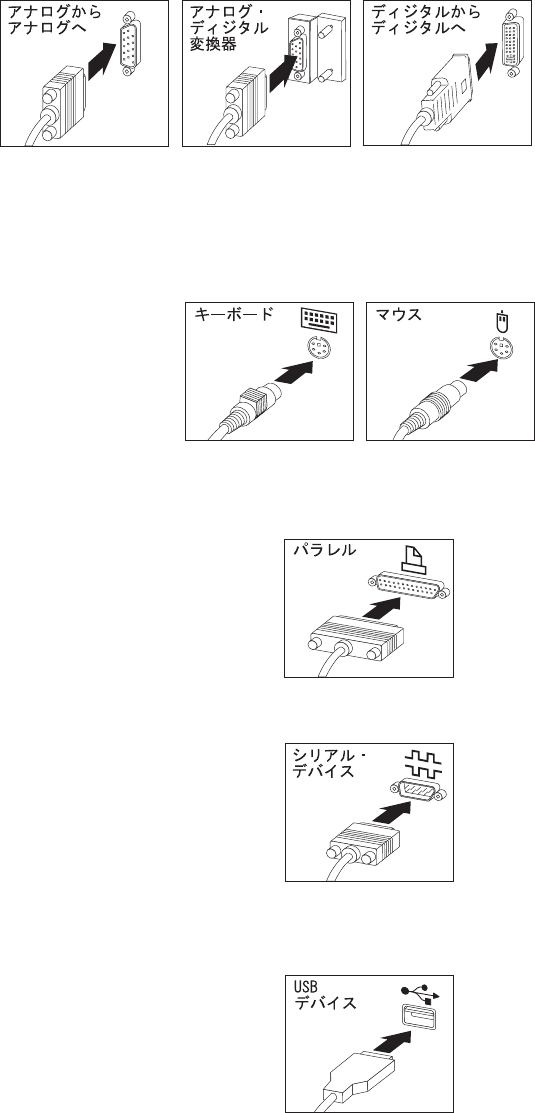 アナログから
アナログへ

アナログ・
ディジタル
変換器

ディジタルから
ディジタルへ

キーボード

マウス

パラレル

シリアル・
デバイス

USB
デバイス