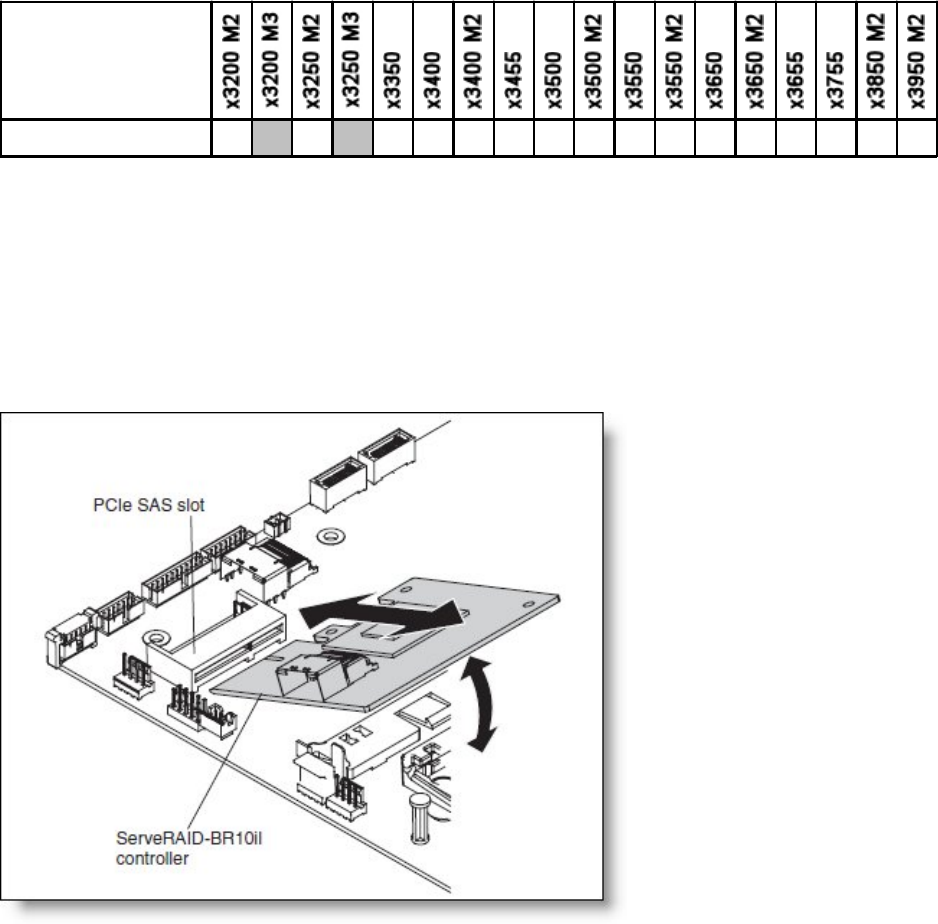 | | x3200 M2 | x3200 M3 | x3250 M2 | x3250 M3 | x3350 | x3400 | x3400 M2 | x3455 | x3500 | x3500 M2 | x3550 | x3550 M2 | x3650 | x3650 M2 | x3655 | x3755 | x3850 M2 | x3950 M2 |
|---|---|---|---|---|---|---|---|---|---|---|---|---|---|---|---|---|---|---|
| | | | | | | | | | | | | | | | | | | |

PCIe SAS slot

ServeRAID-BR10il controller