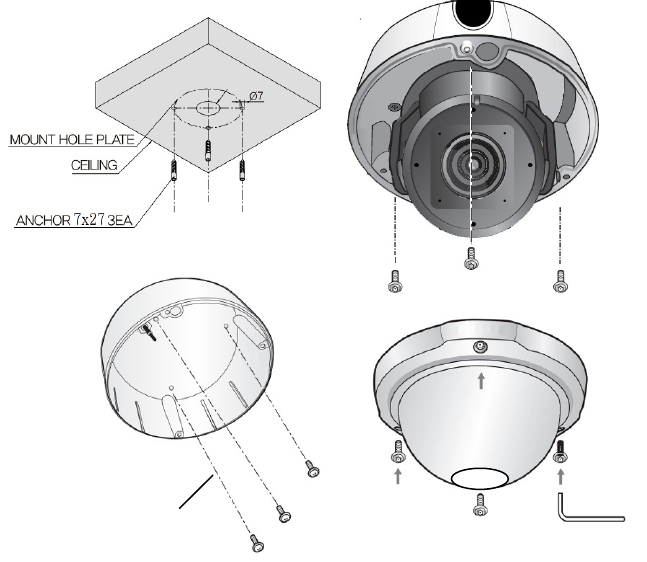 Ø7

MOUNT HOLE PLATE

CEILING

ANCHOR 7x27 3EA