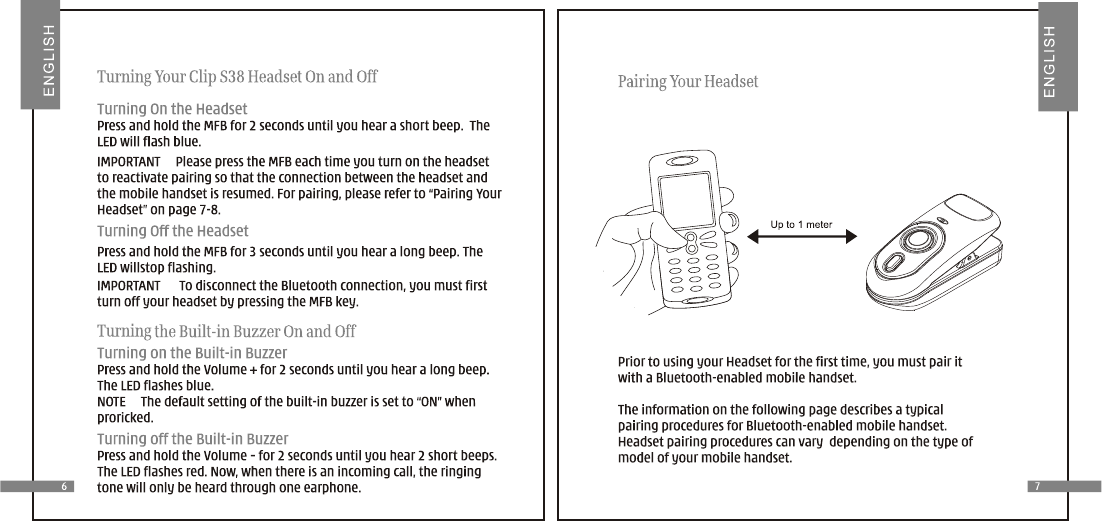 ENGLISH

Turning Your Clip S38 Headset On and Off

Turning On the Headset
Press and hold the MFB for 2 seconds until you hear a short beep. The LED will flash blue.

IMPORTANT Please press the MFB each time you turn on the headset to reactivate pairing so that the connection between the headset and the mobile handset is resumed. For pairing, please refer to "Pairing Your Headset" on page 7-8.

Turning Off the Headset
Press and hold the MFB for 3 seconds until you hear a long beep. The LED willstop flashing.
IMPORTANT To disconnect the Bluetooth connection, you must first turn off your headset by pressing the MFB key.

Turning the Built-in Buzzer On and Off
Turning on the Built-in Buzzer
Press and hold the Volume + for 2 seconds until you hear a long beep. The LED flashes blue.
NOTE The default setting of the built-in buzzer is set to "ON" when proricked.
Turning off the Built-in Buzzer
Press and hold the Volume - for 2 seconds until you hear 2 short beeps. The LED flashes red. Now, when there is an incoming call, the ringing tone will only be heard through one earphone.

6

ENGLISH

Pairing Your Headset

Up to 1 meter

Prior to using your Headset for the first time, you must pair it with a Bluetooth-enabled mobile handset.

The information on the following page describes a typical pairing procedures for Bluetooth-enabled mobile handset. Headset pairing procedures can vary depending on the type of model of your mobile handset.

7