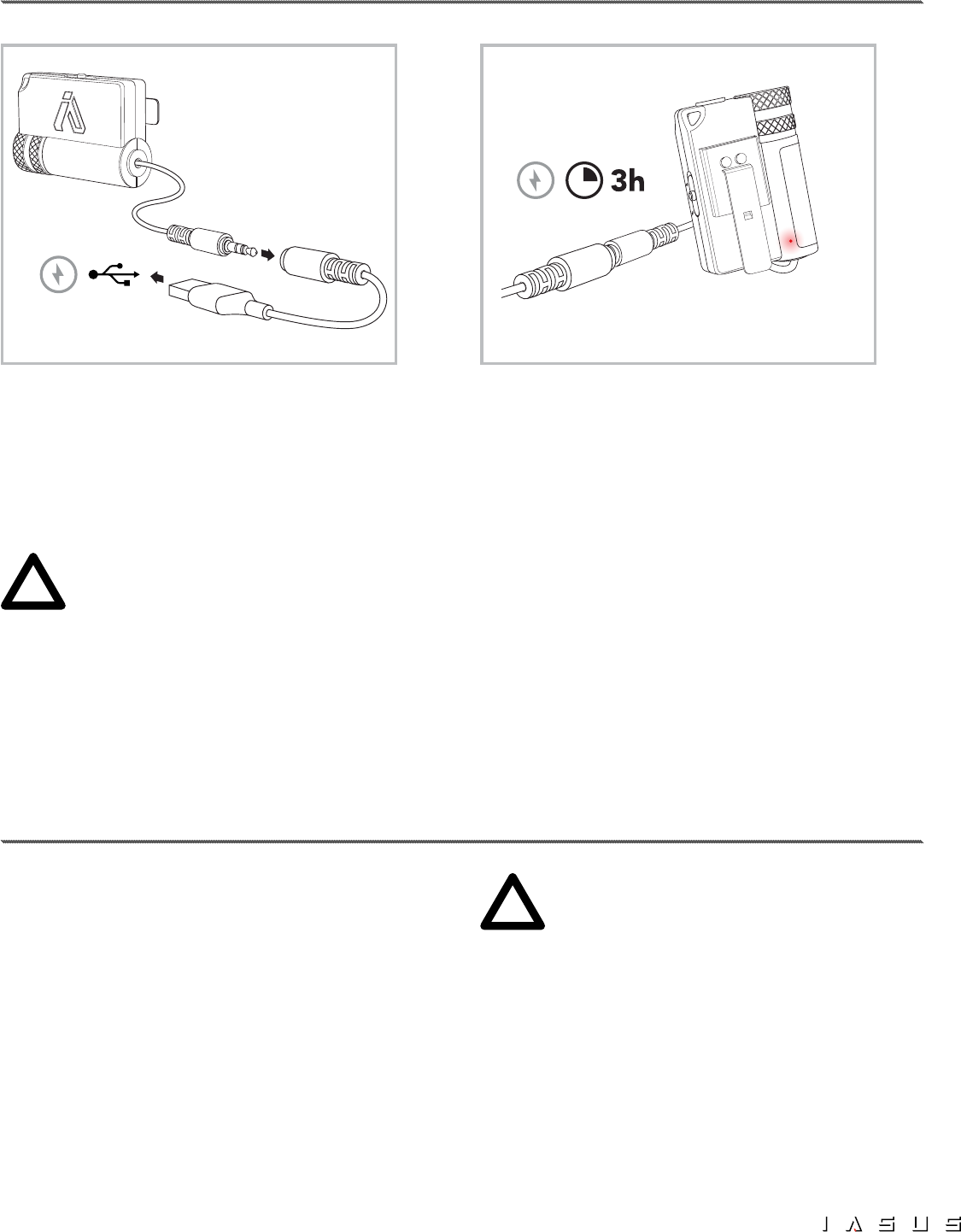 3h

IASUS