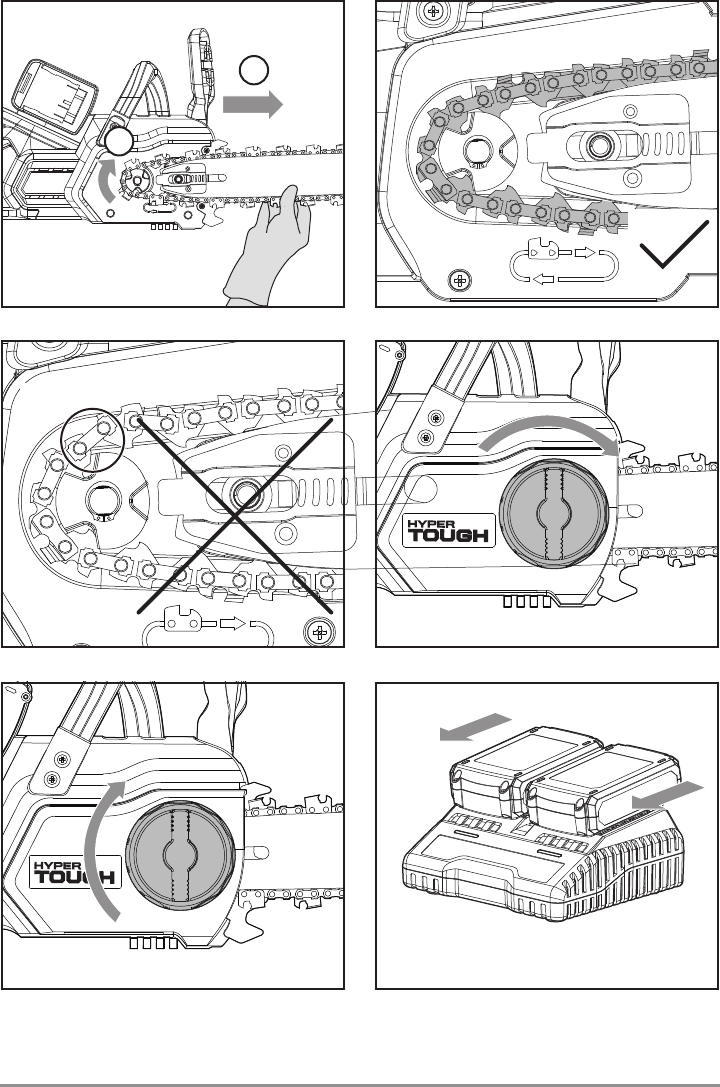 HYPER TOUGH

HYPER TOUGH