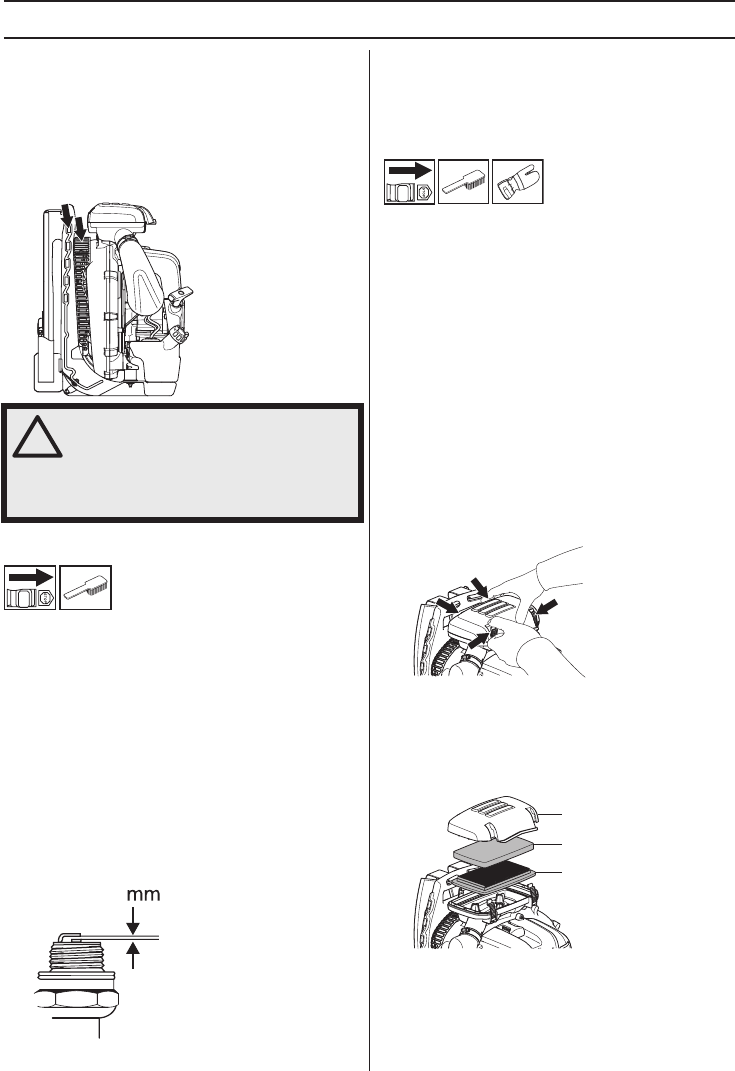 mm