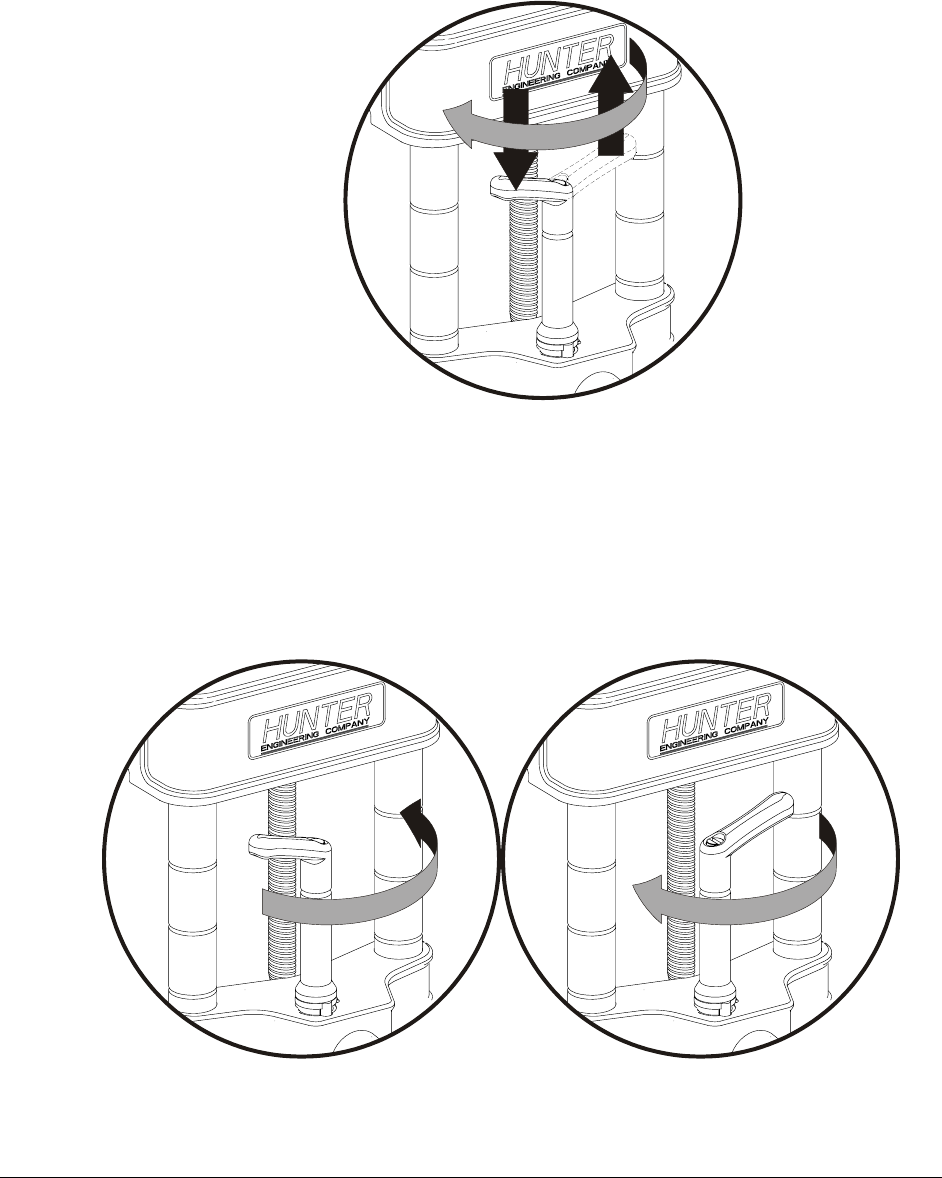 HUNTER
ENGINEERING COMPANY

HUNTER
ENGINEERING COMPANY

HUNTER
ENGINEERING COMPANY