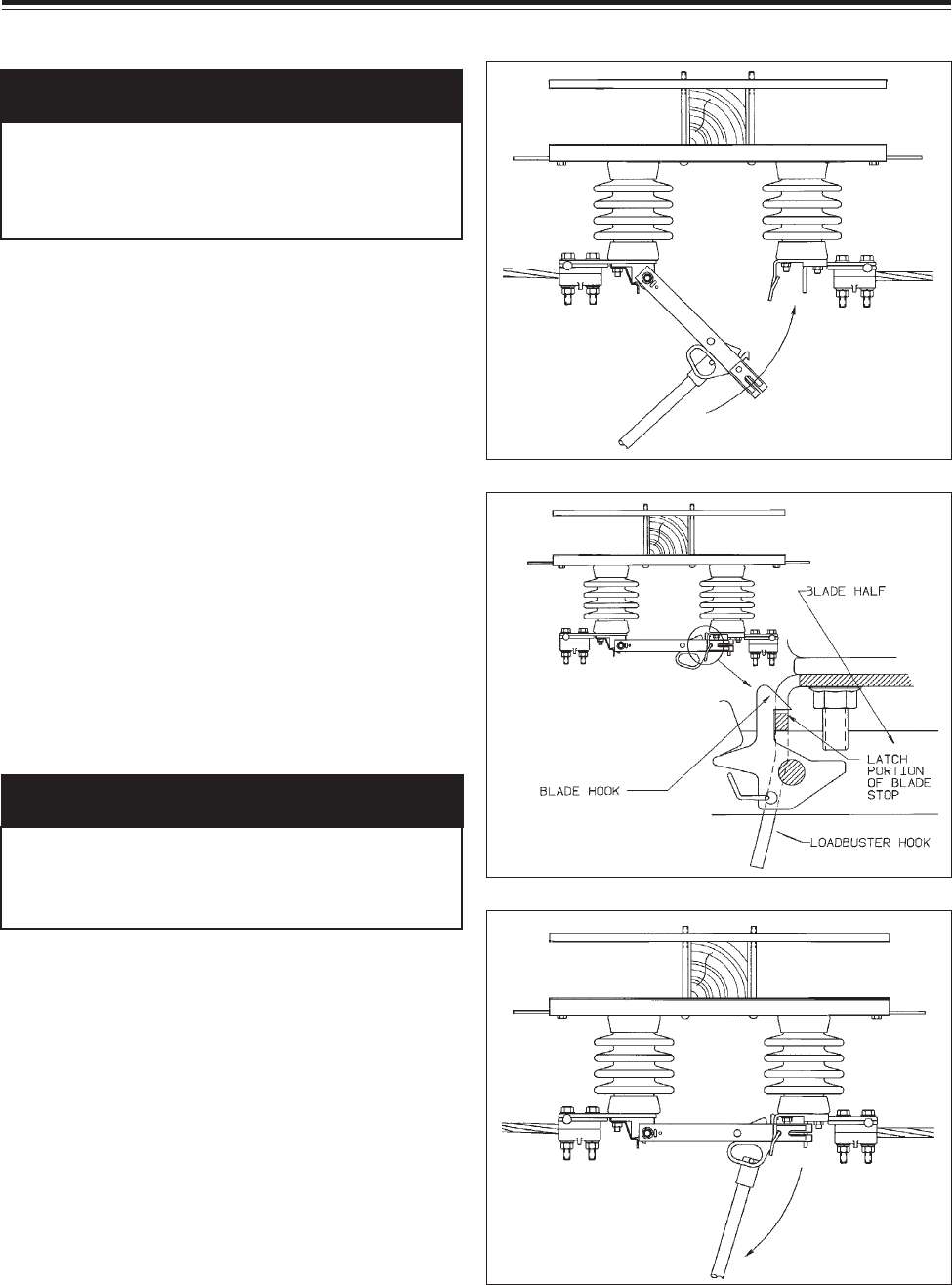 BLADE HALF

LATCH PORTION OF BLADE STOP

BLADE HOOK

LOADBUSTER HOOK