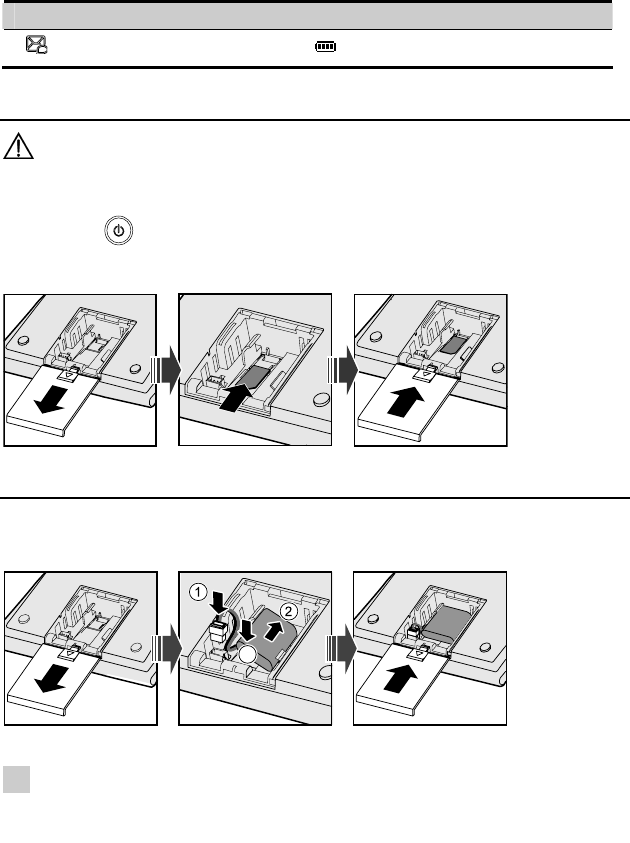 ①

②