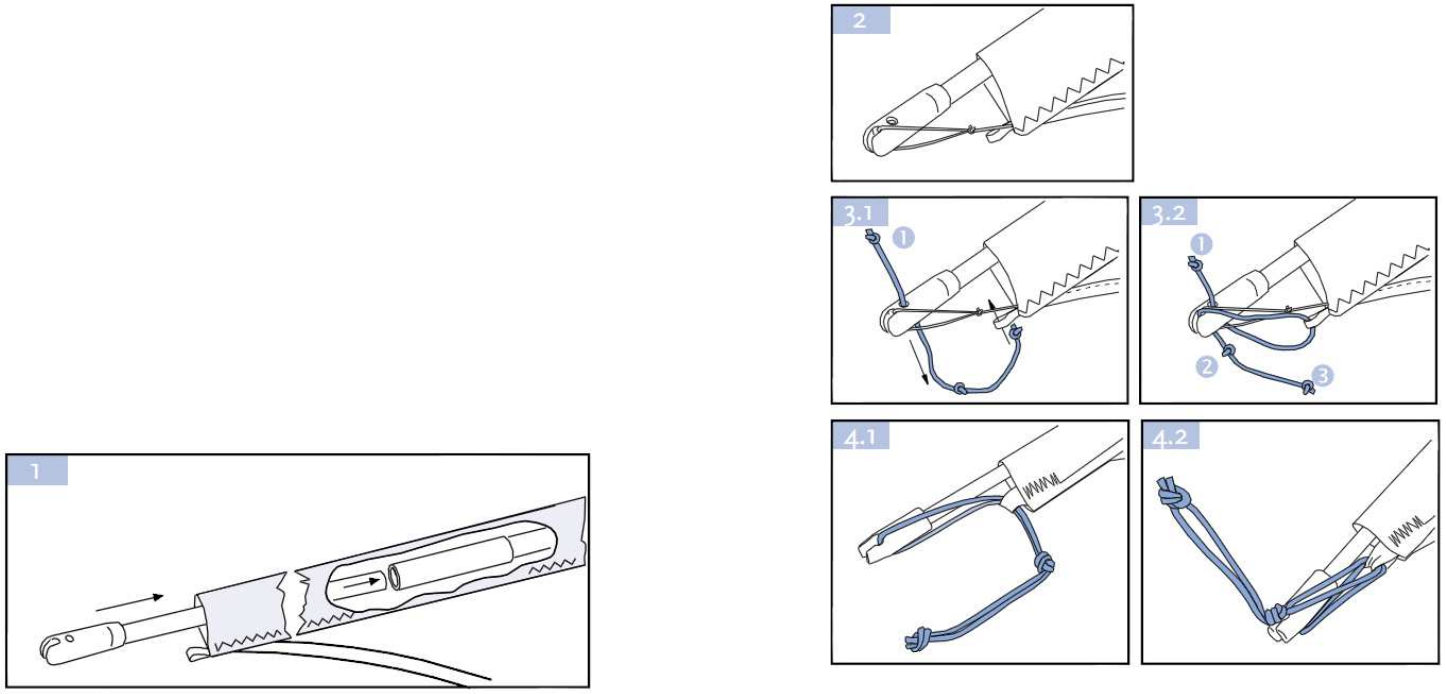 1

2

3.1
1

3.2
1
2
3

4.1

4.2