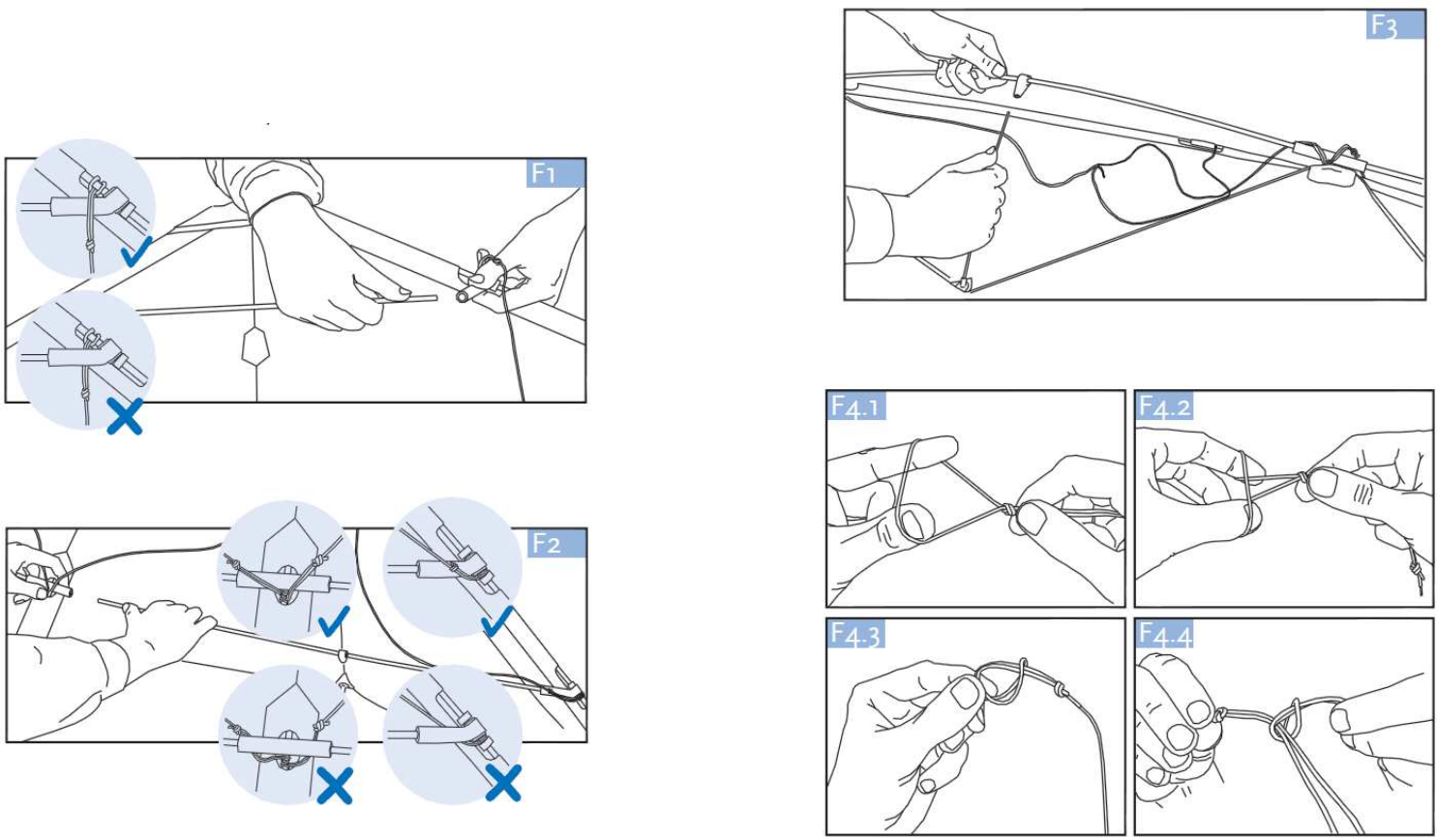 F1

F2

F3

F4.1

F4.2

F4.3

F4.4