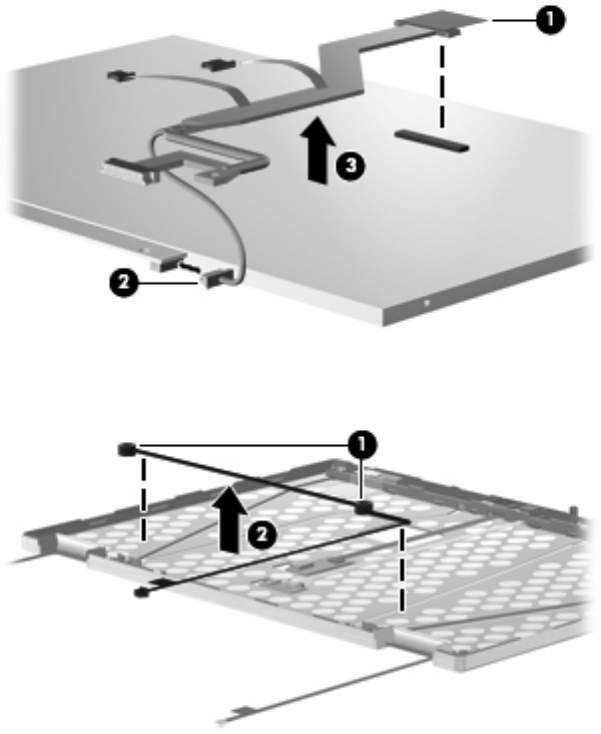 1
3
2
1
2