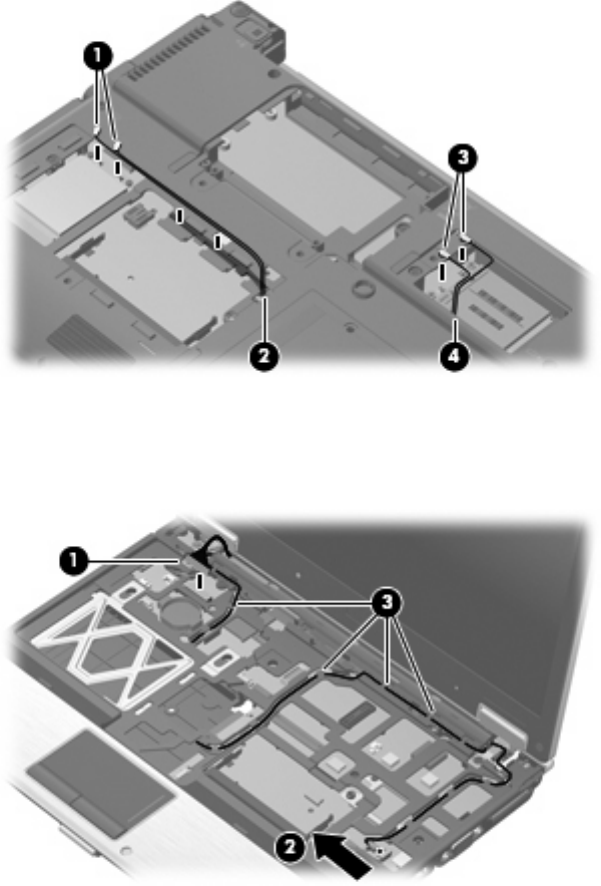 1
3
2
4
1
3
2