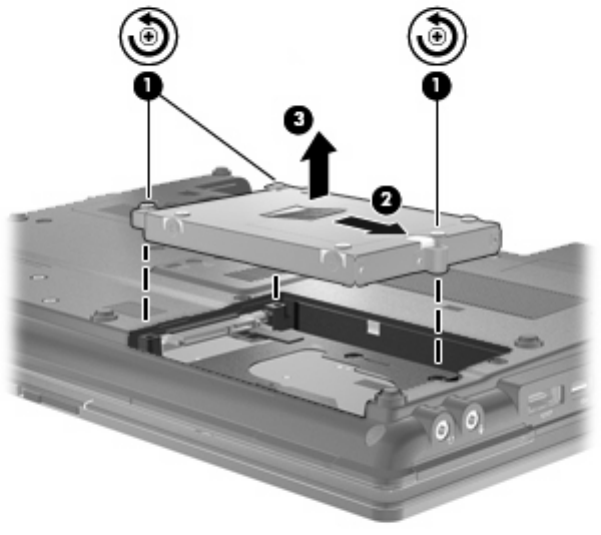 1
1
3
2