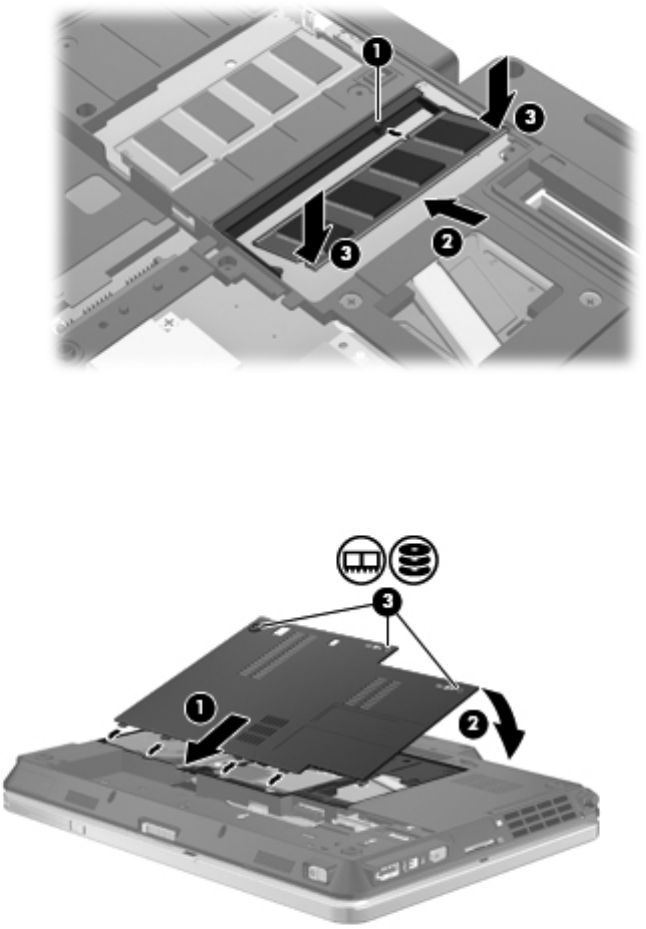 1
3
3
2

3
1
2