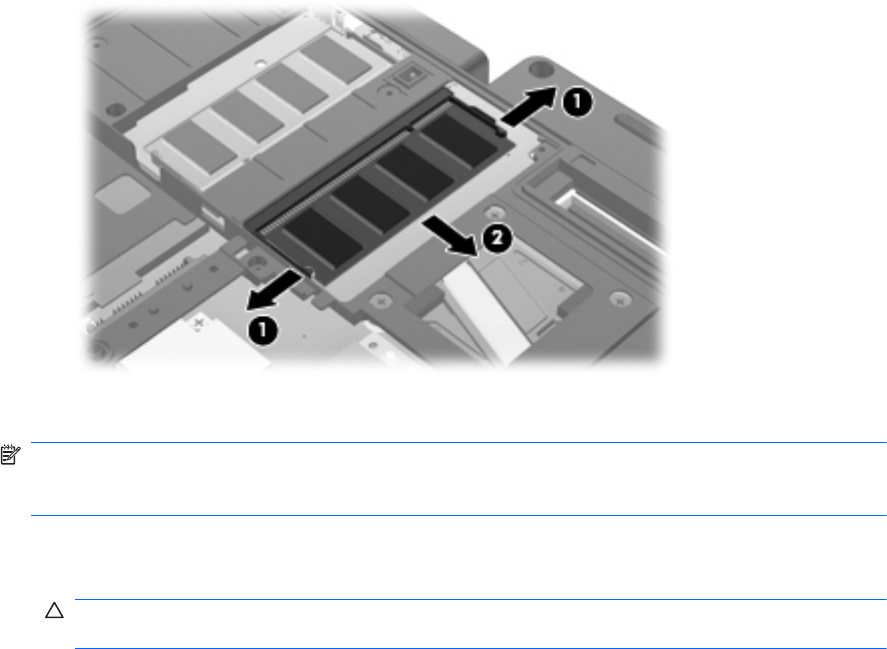 1

2

1