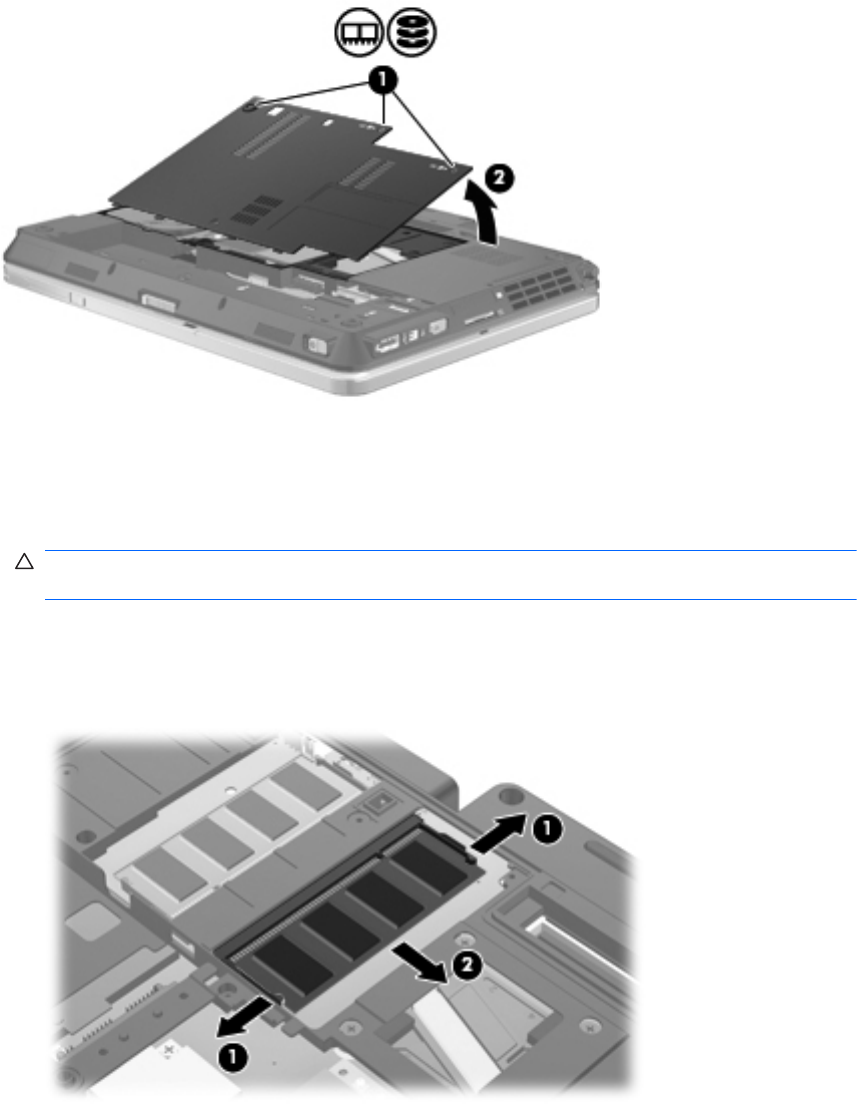 1
2
1
2
1