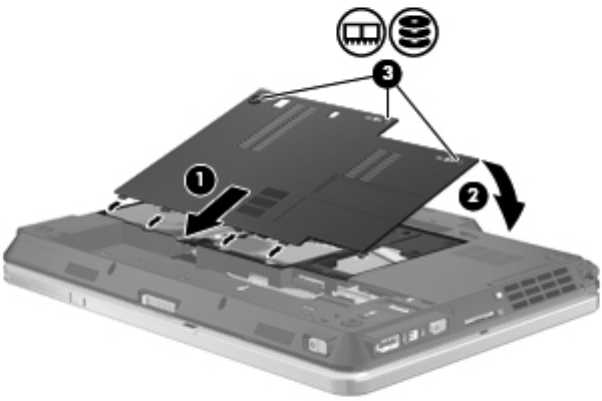 3
1
2