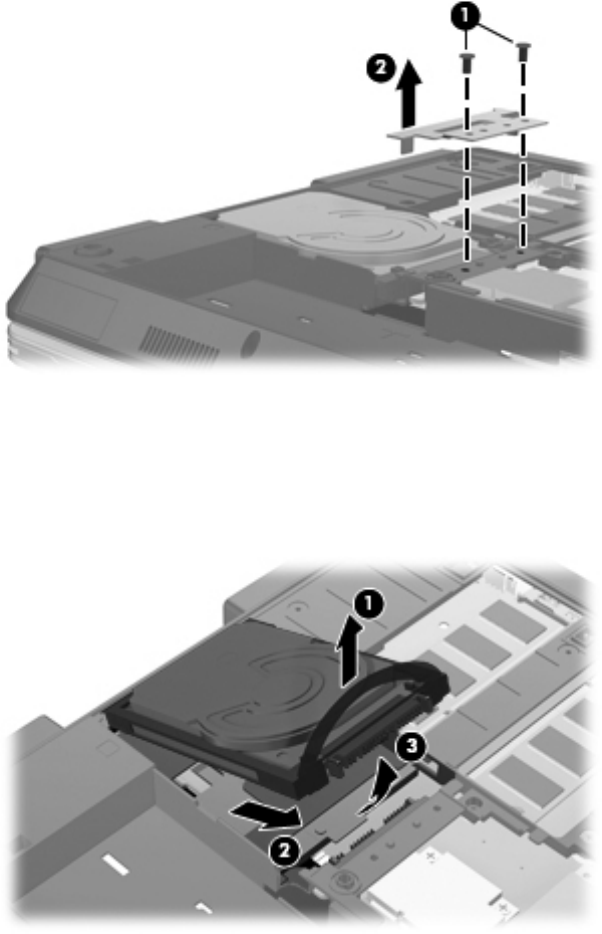 1
2

1
3
2