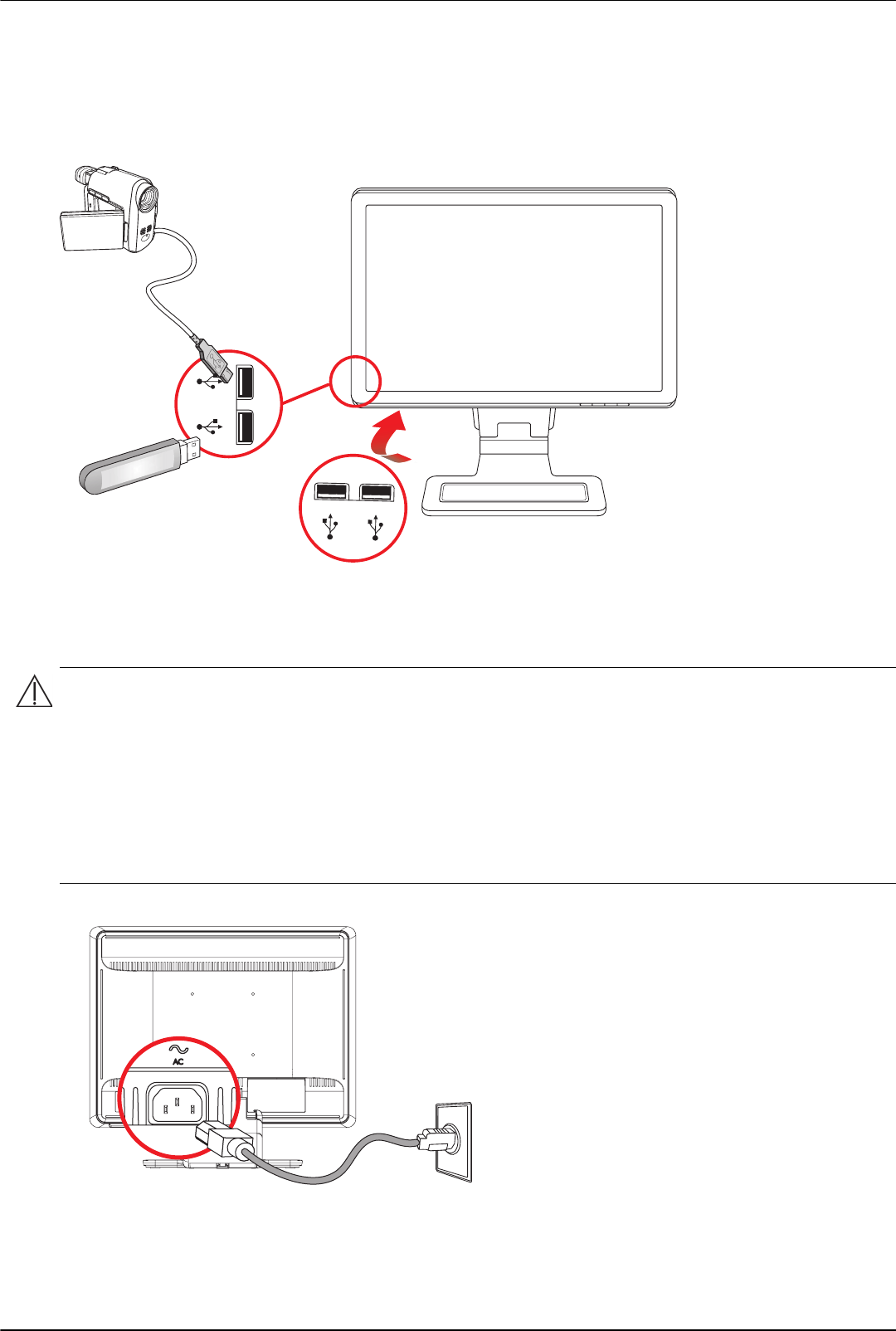 AC