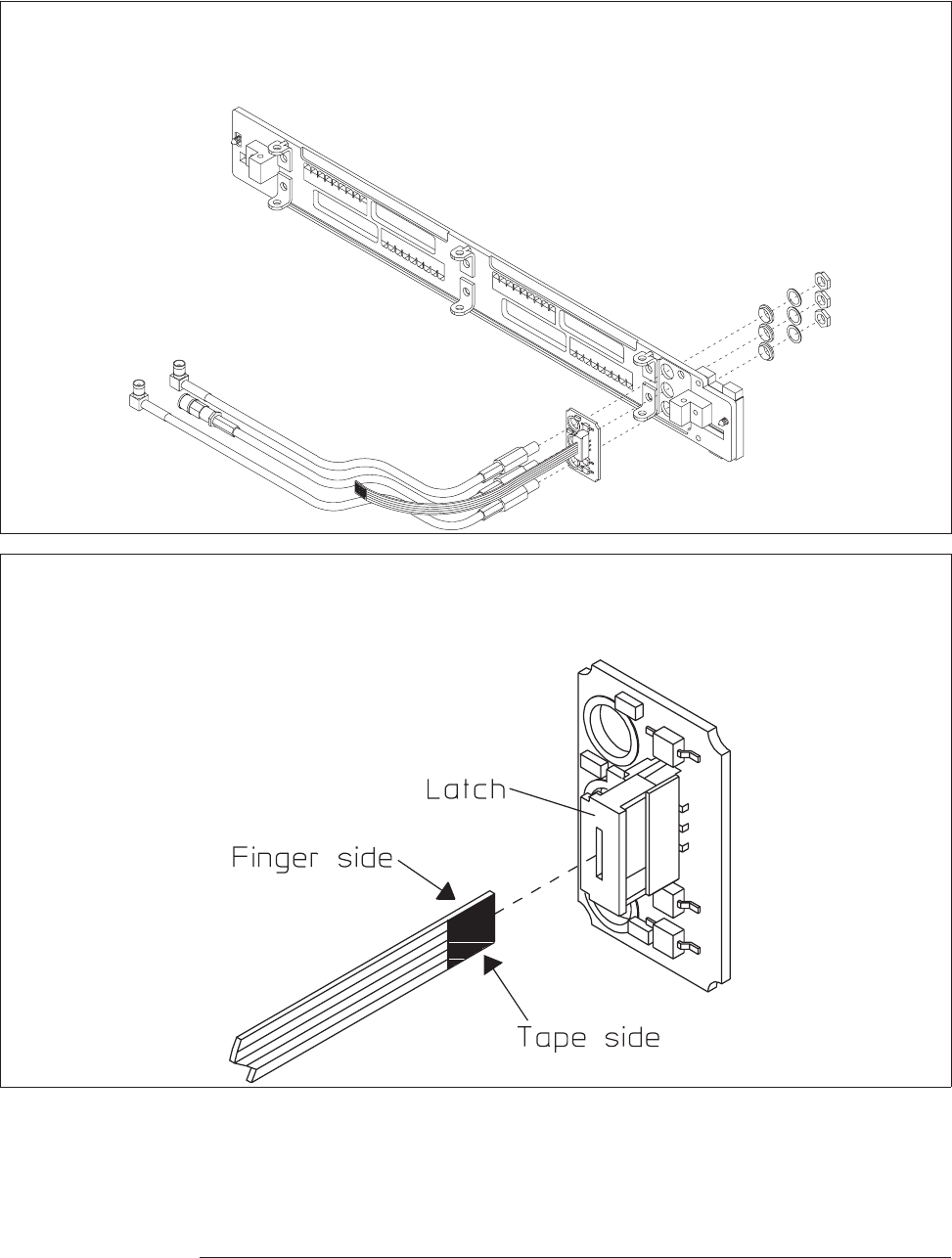 Latch

Finger side

Tape side