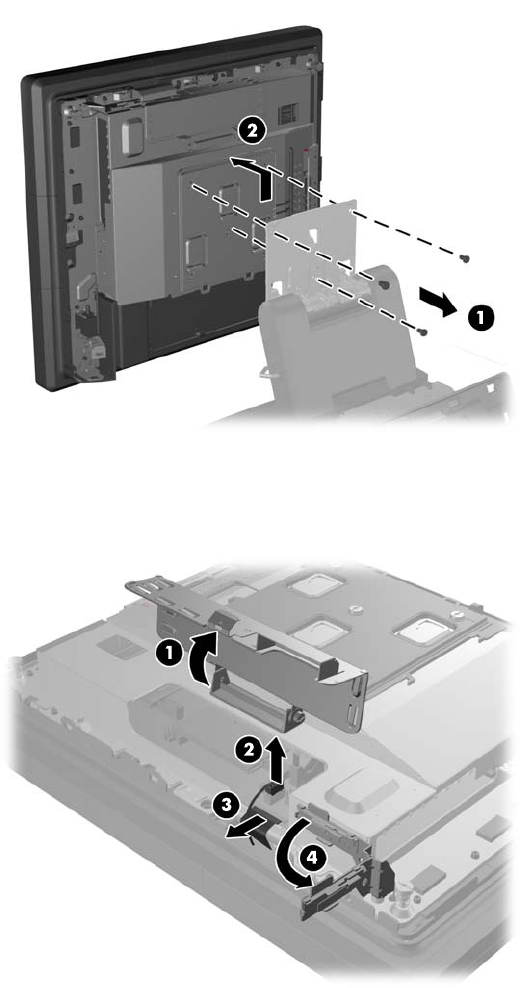 2
1

1
2
3
4