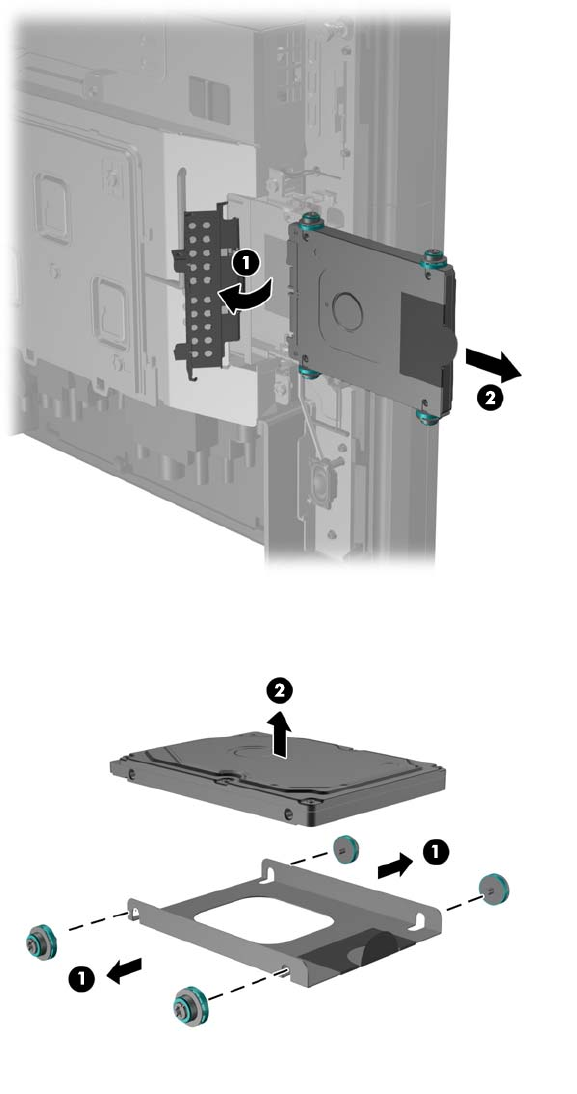 1
2
2
1
1