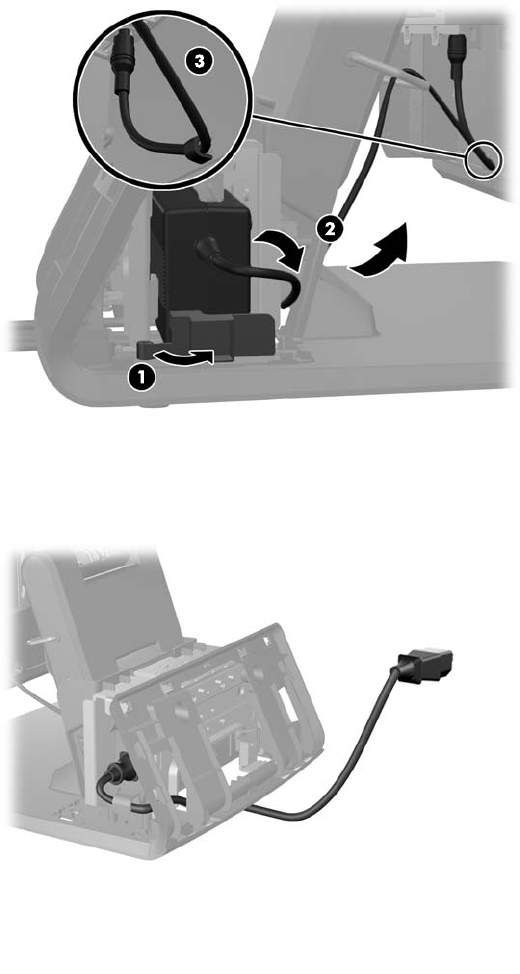 3

2

1