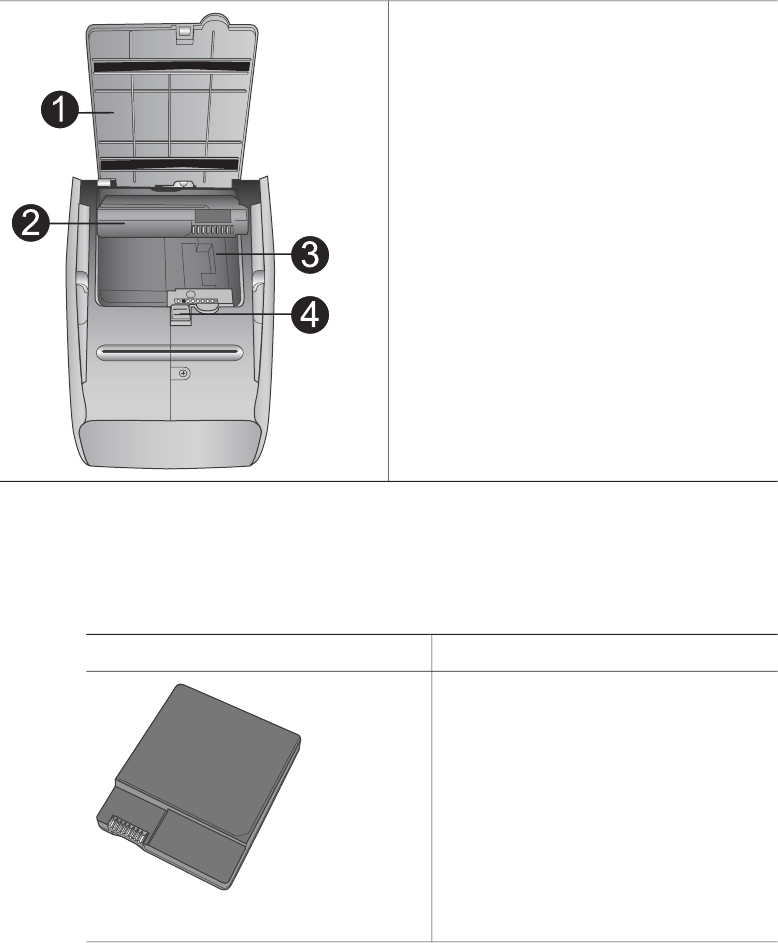 1
2
3
4