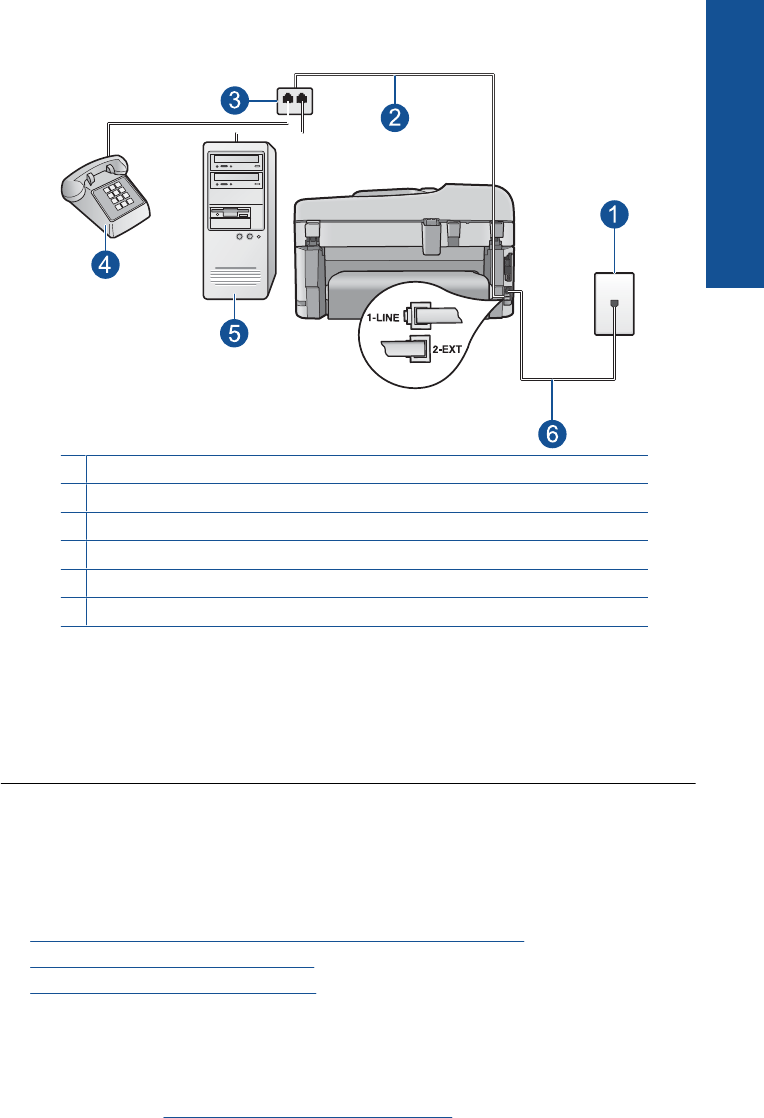 3
2
4
5
1
1-LINE
2-EXT
6