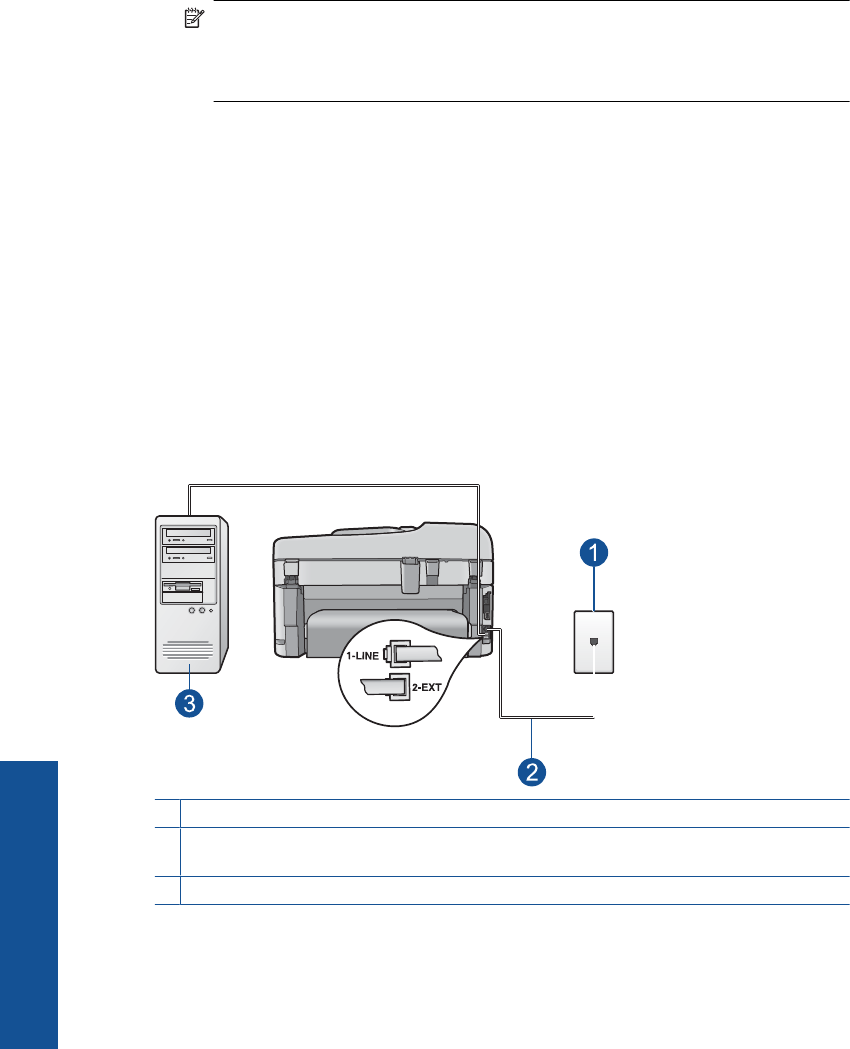 1-LINE

2-EXT

1

2

3