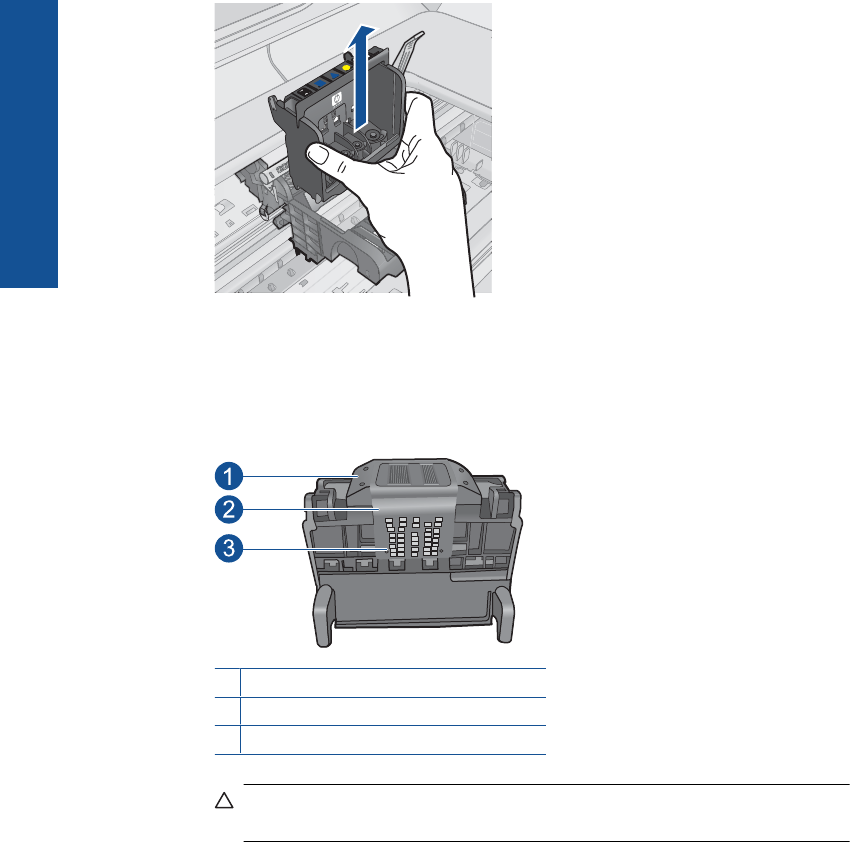 1

2

3