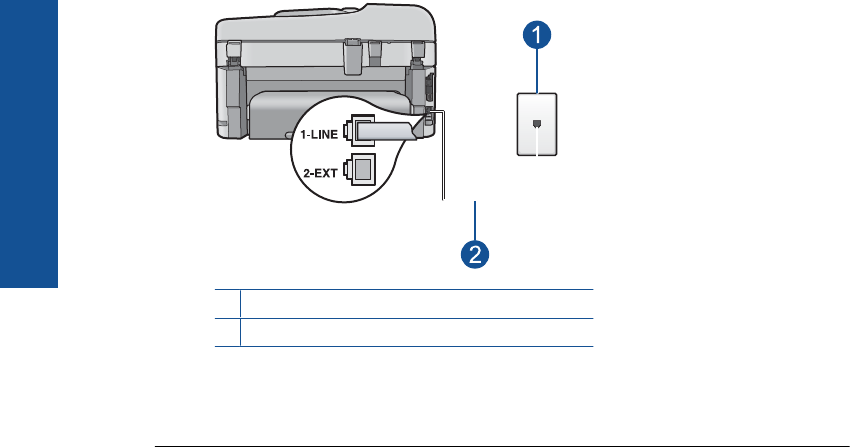 1

1-LINE

2-EXT

2