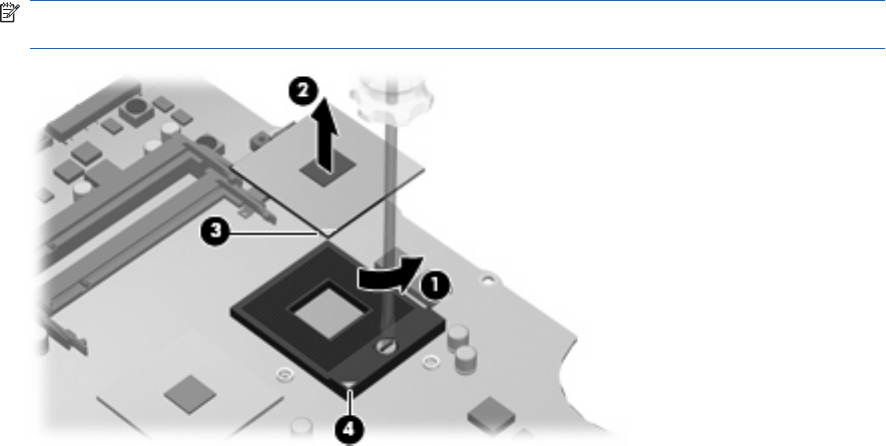 2

3

1

4