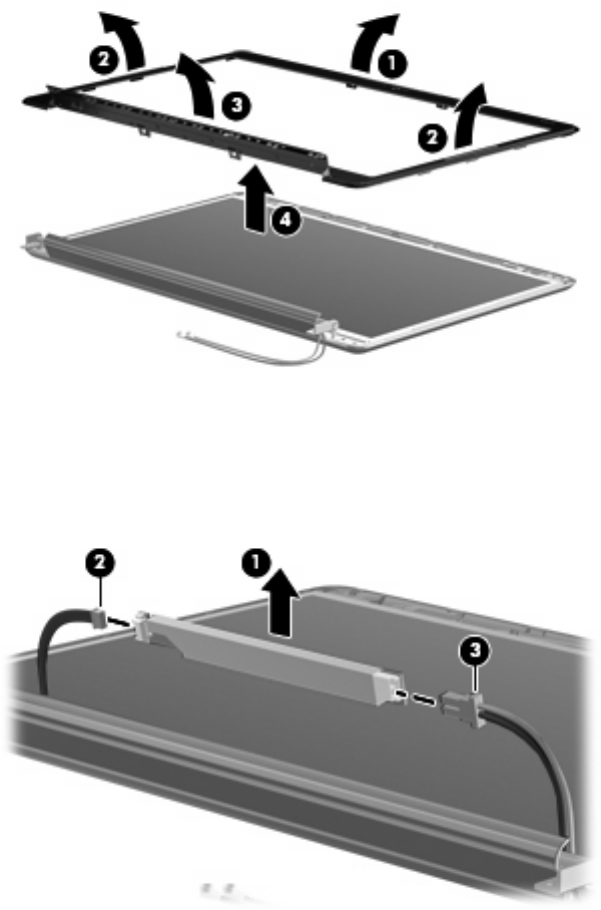 2
1
3
2
4

2
1
3