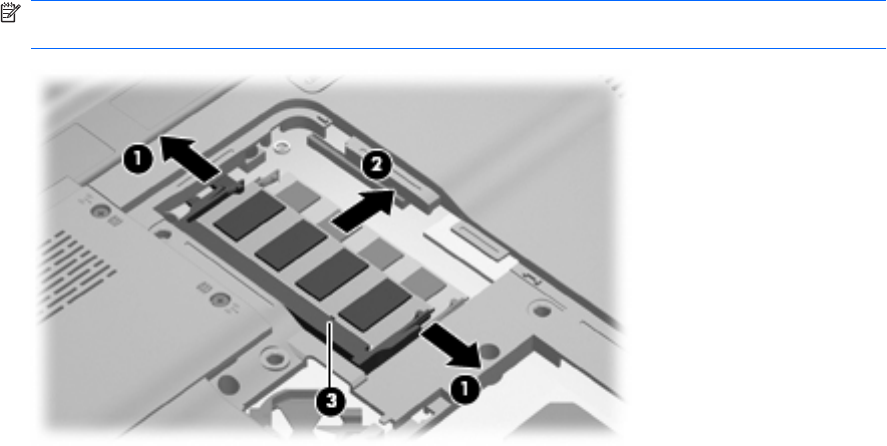 1

2

3

1