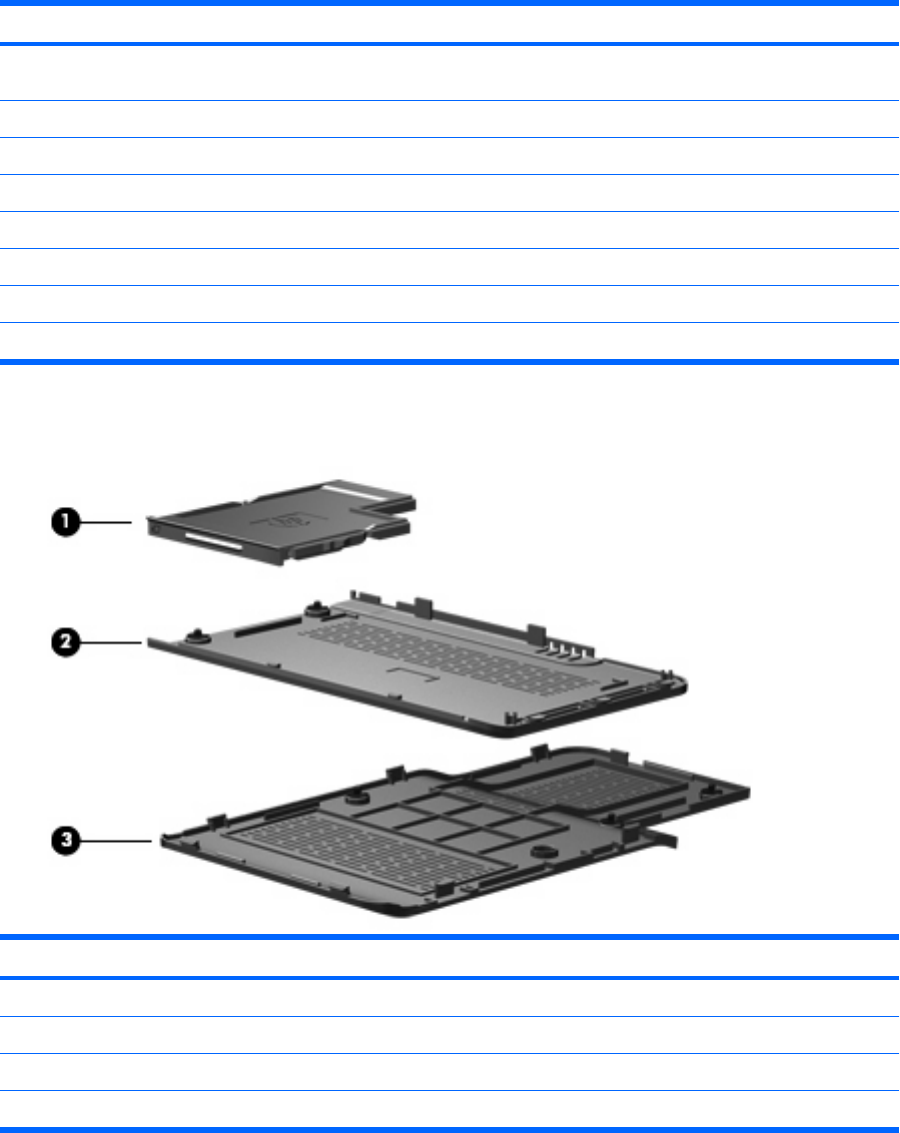 1

2

3